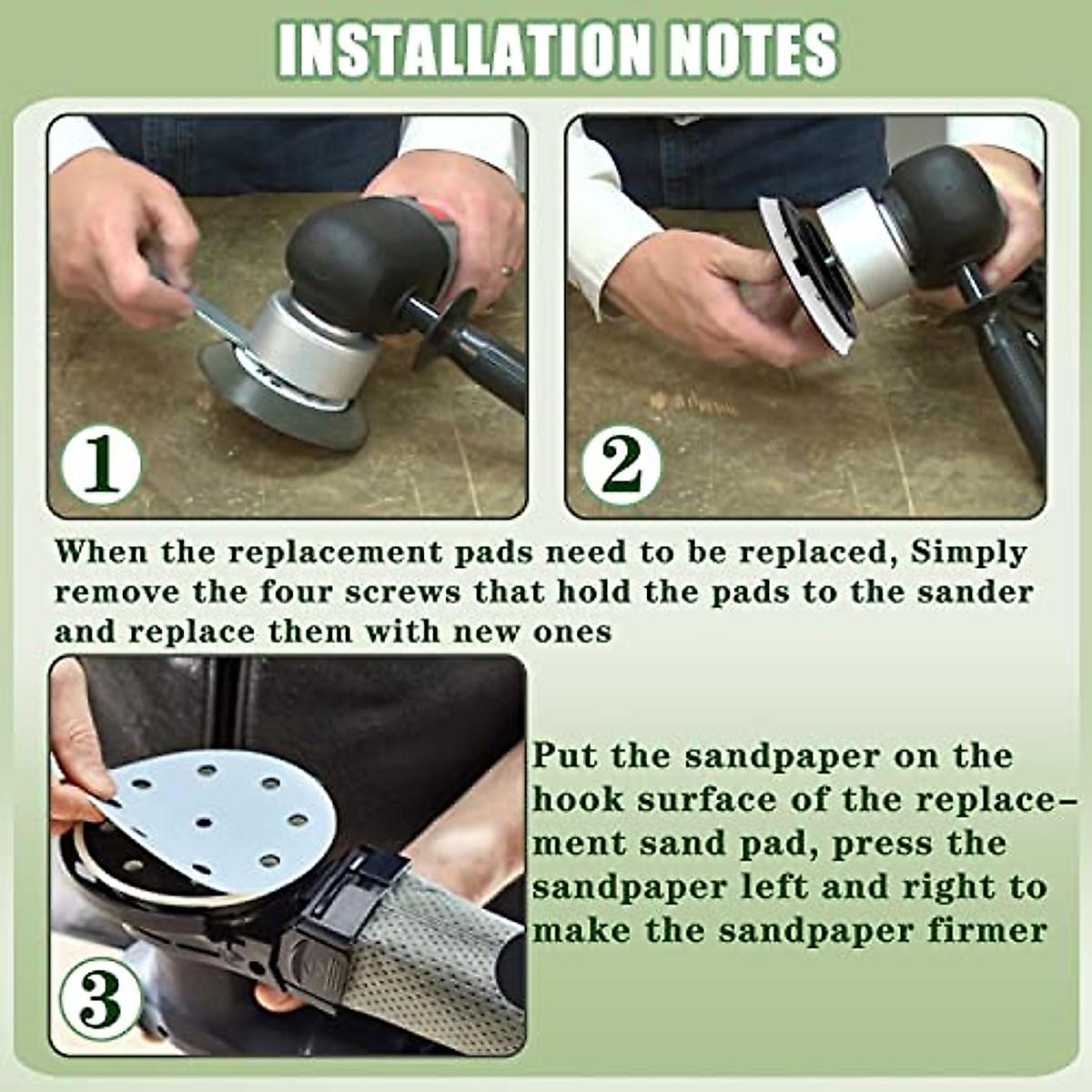 INSTALLATION NOTES

1

2

When the replacement pads need to be replaced, Simply remove the four screws that hold the pads to the sander and replace them with new ones

3

Put the sandpaper on the hook surface of the replacement sand pad, press the sandpaper left and right to make the sandpaper firmer