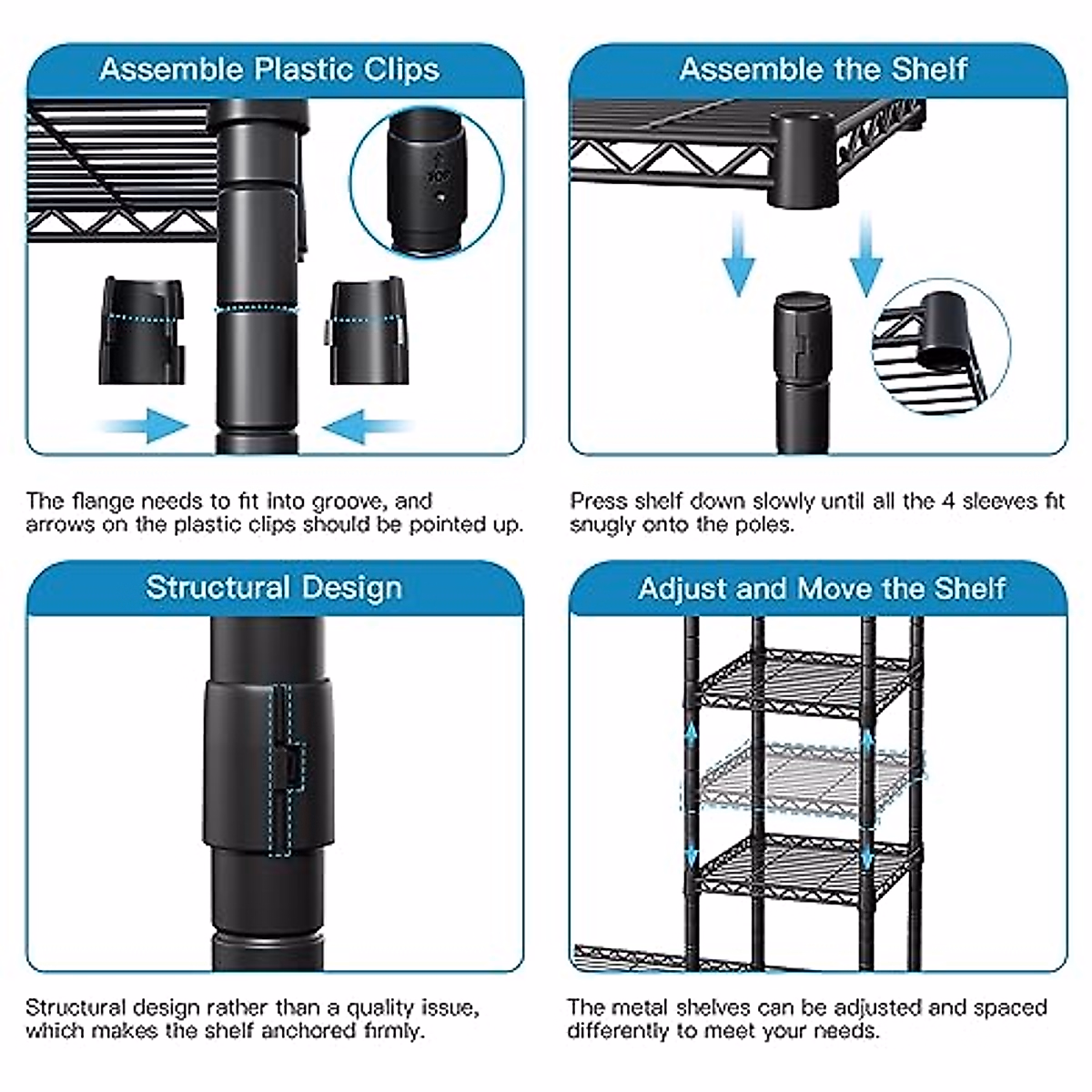 Assemble Plastic Clips

TOP

The flange needs to fit into groove, and arrows on the plastic clips should be pointed up.

Assemble the Shelf

Press shelf down slowly until all the 4 sleeves fit snugly onto the poles.

Structural Design

Structural design rather than a quality issue, which makes the shelf anchored firmly.

Adjust and Move the Shelf

The metal shelves can be adjusted and spaced differently to meet your needs.