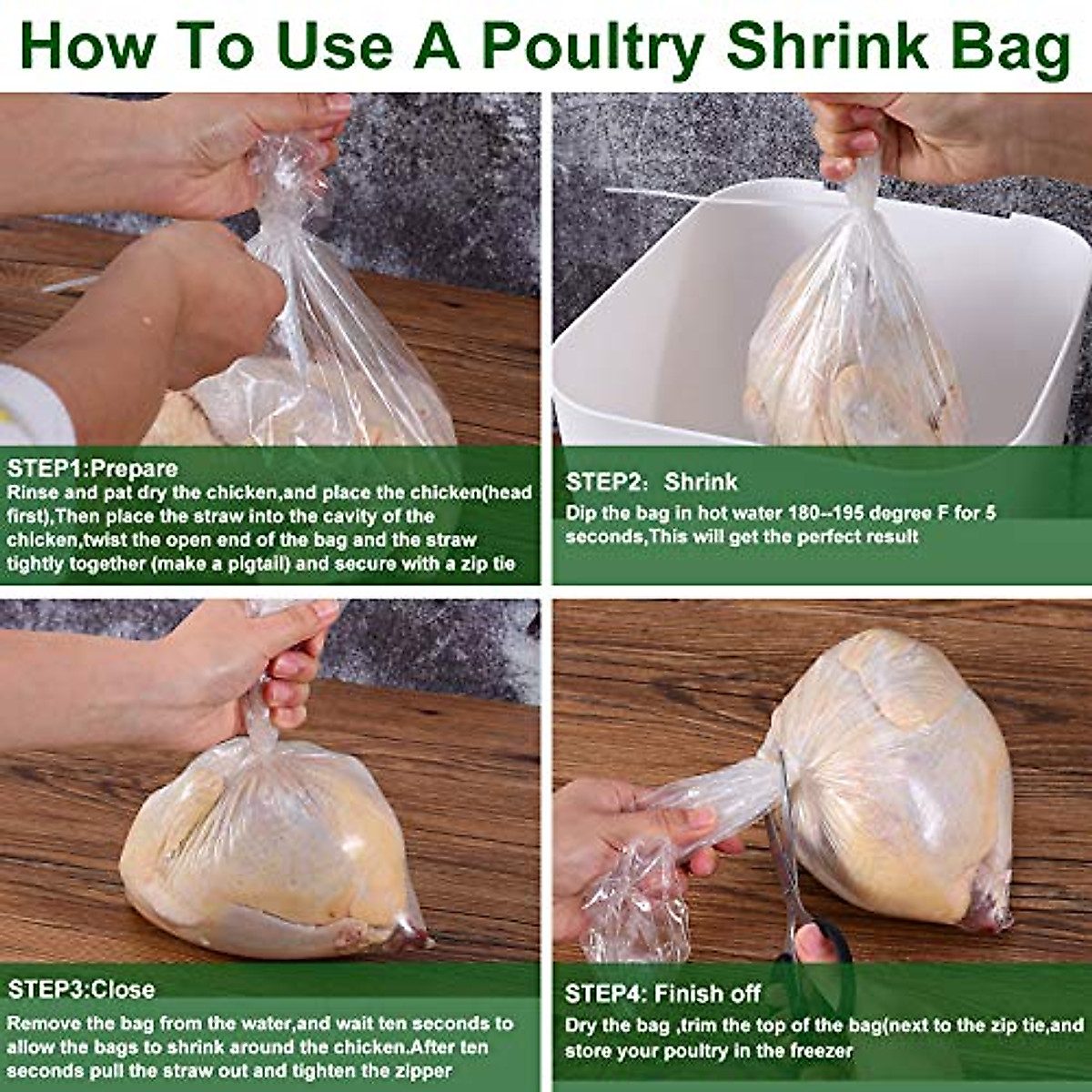 How To Use A Poultry Shrink Bag

STEP1:Prepare
Rinse and pat dry the chicken,and place the chicken(head first),Then place the straw into the cavity of the chicken,twist the open end of the bag and the straw tightly together (make a pigtail) and secure with a zip tie

STEP2: Shrink
Dip the bag in hot water 180--195 degree F for 5 seconds,This will get the perfect result

STEP3:Close
Remove the bag from the water,and wait ten seconds to allow the bags to shrink around the chicken.After ten seconds pull the straw out and tighten the zipper

STEP4: Finish off
Dry the bag ,trim the top of the bag(next to the zip tie,and store your poultry in the freezer