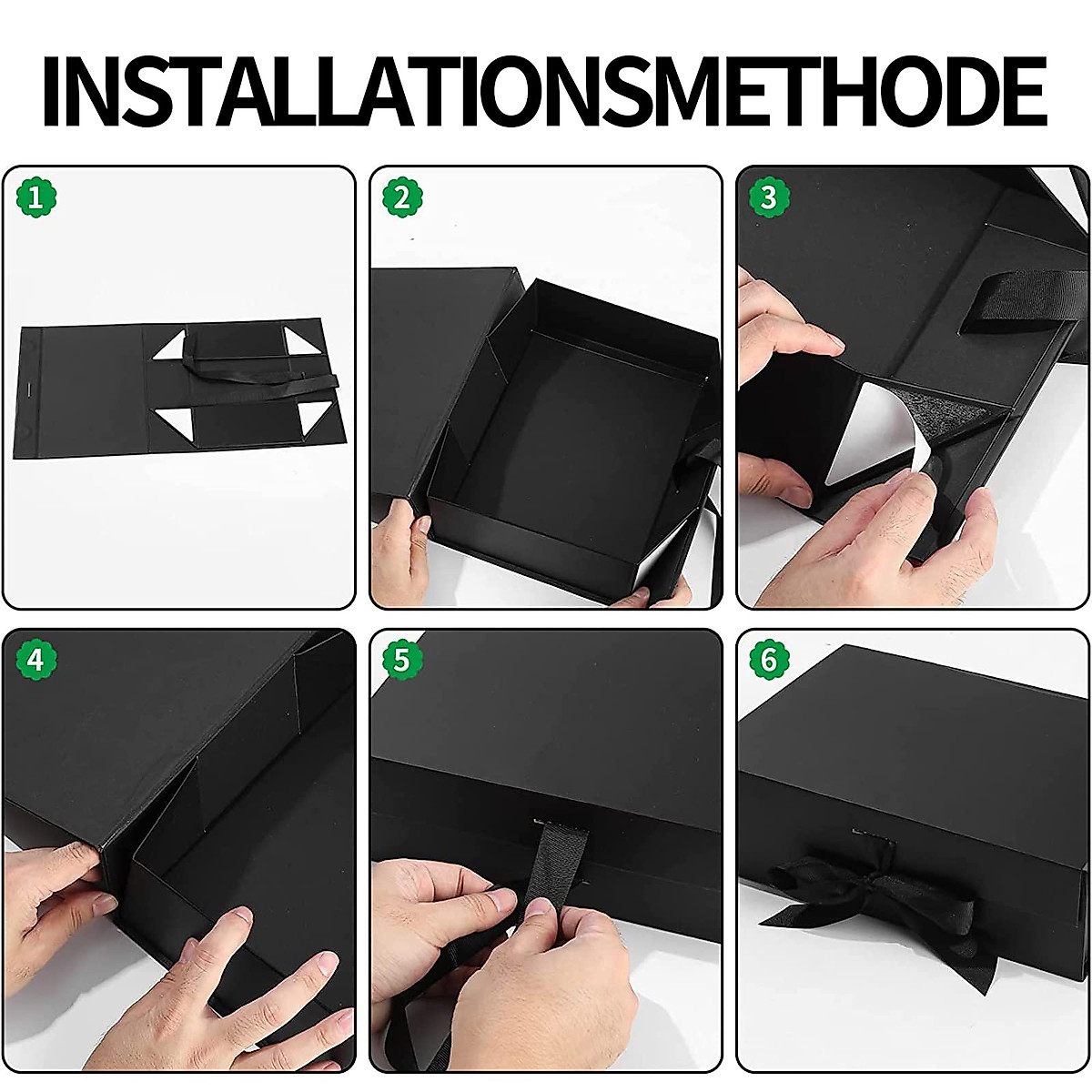 INSTALLATIONSMETHODE

1

2

3

4

5

6