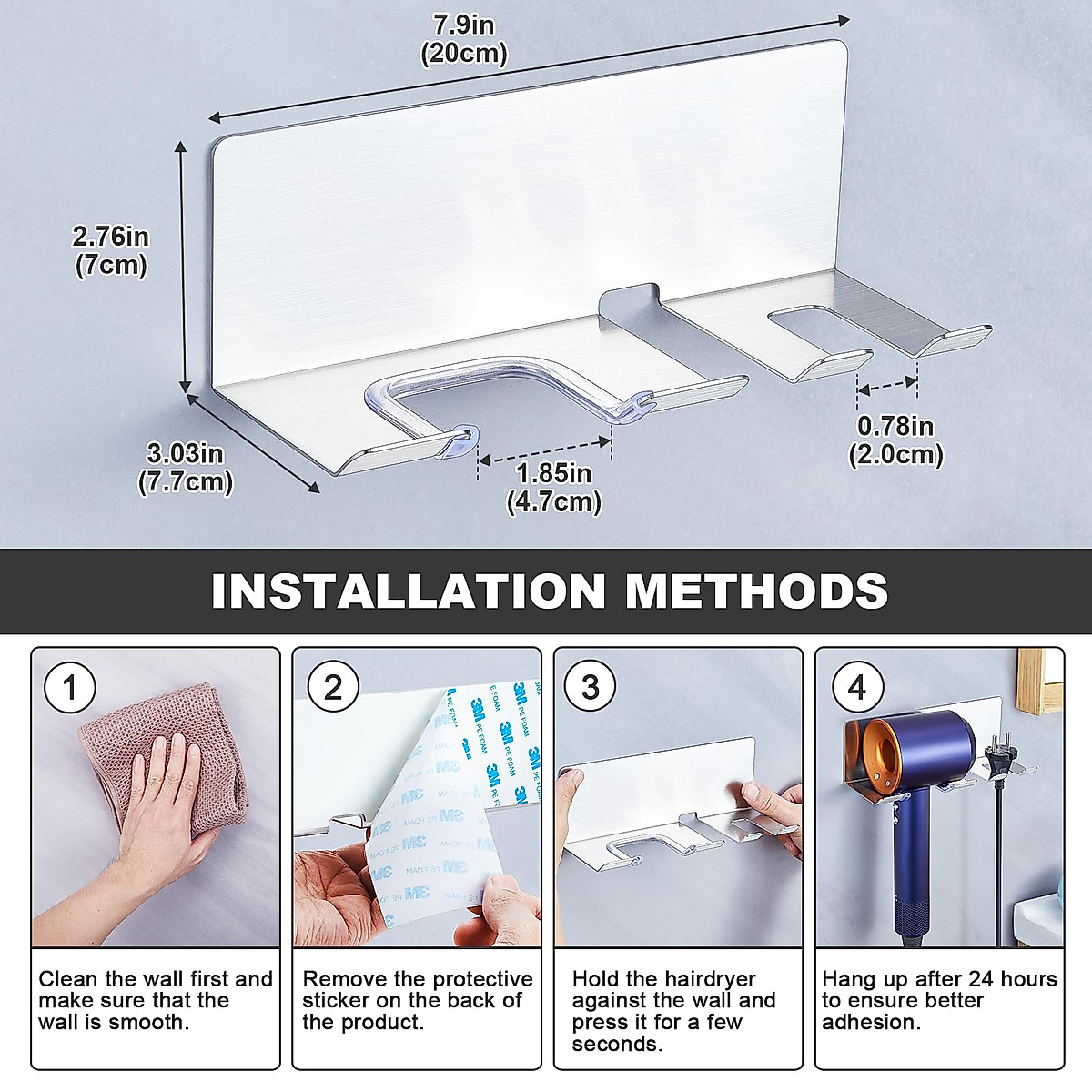 7.9in
(20cm)

2.76in
(7cm)

3.03in
(7.7cm)

1.85in
(4.7cm)

0.78in
(2.0cm)

INSTALLATION METHODS

1

Clean the wall first and make sure that the wall is smooth.

2

3M PE FOAM

Remove the protective sticker on the back of the product.

3

Hold the hairdryer against the wall and press it for a few seconds.

4

Hang up after 24 hours to ensure better adhesion.