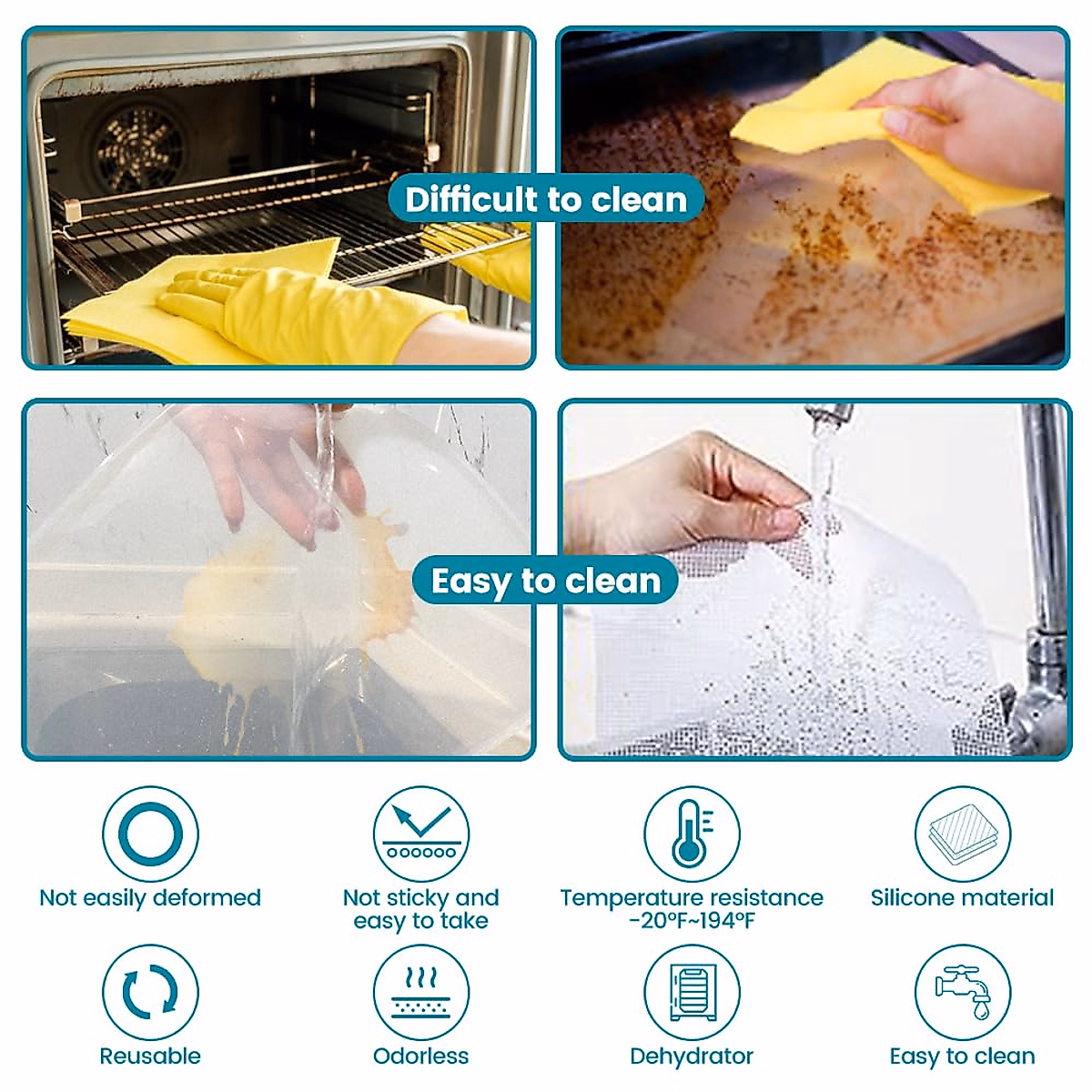 Difficult to clean

Easy to clean

Not easily deformed

Not sticky and easy to take

Temperature resistance -20°F~194°F

Silicone material

Reusable

Odorless

Dehydrator

Easy to clean