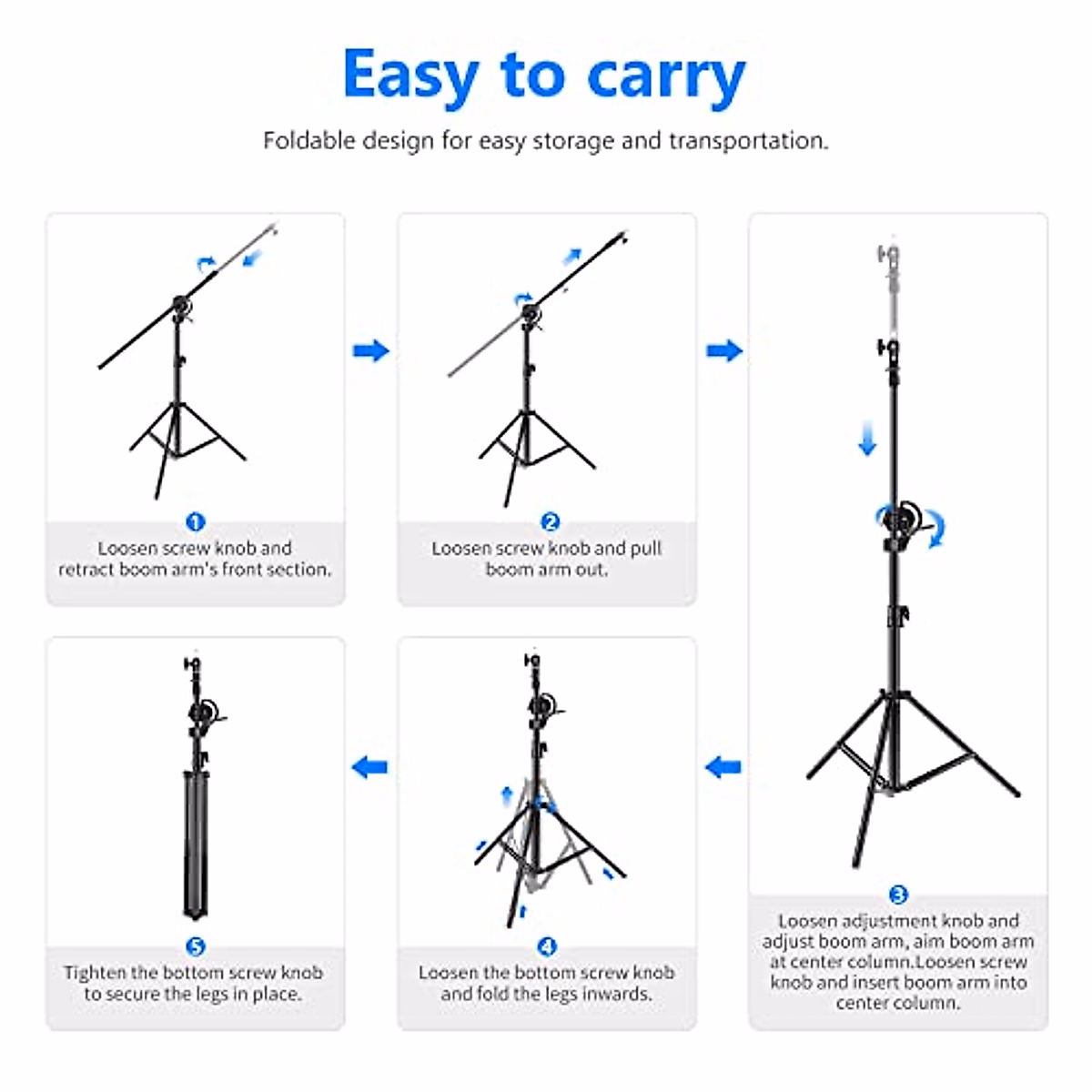 Easy to carry

Foldable design for easy storage and transportation.

1
Loosen screw knob and retract boom arm's front section.

2
Loosen screw knob and pull boom arm out.

3
Loosen adjustment knob and adjust boom arm, aim boom arm at center column.Loosen screw knob and insert boom arm into center column.

4
Loosen the bottom screw knob and fold the legs inwards.

5
Tighten the bottom screw knob to secure the legs in place.