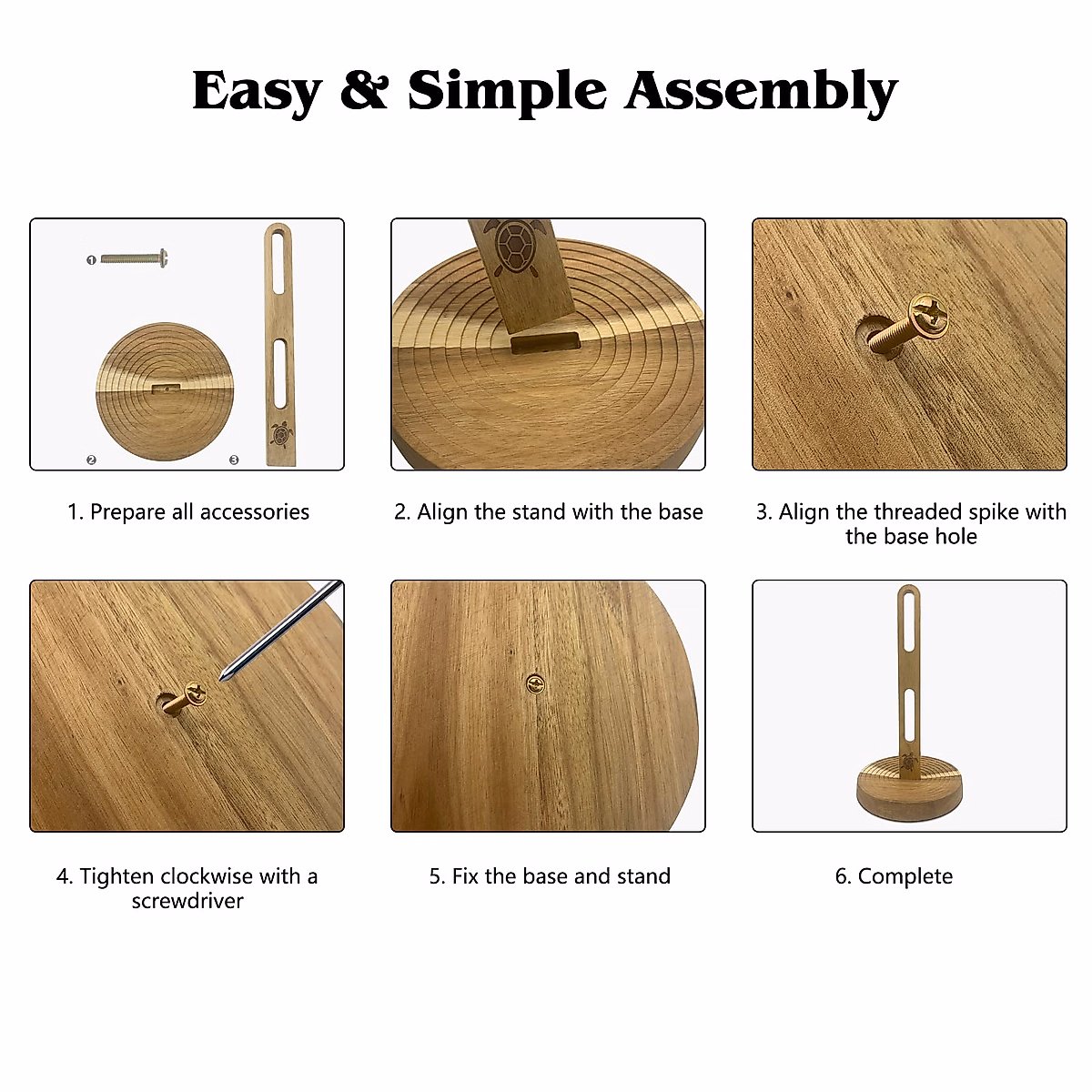 Easy & Simple Assembly

1

2

3

1. Prepare all accessories

2. Align the stand with the base

3. Align the threaded spike with the base hole

4. Tighten clockwise with a screwdriver

5. Fix the base and stand

6. Complete