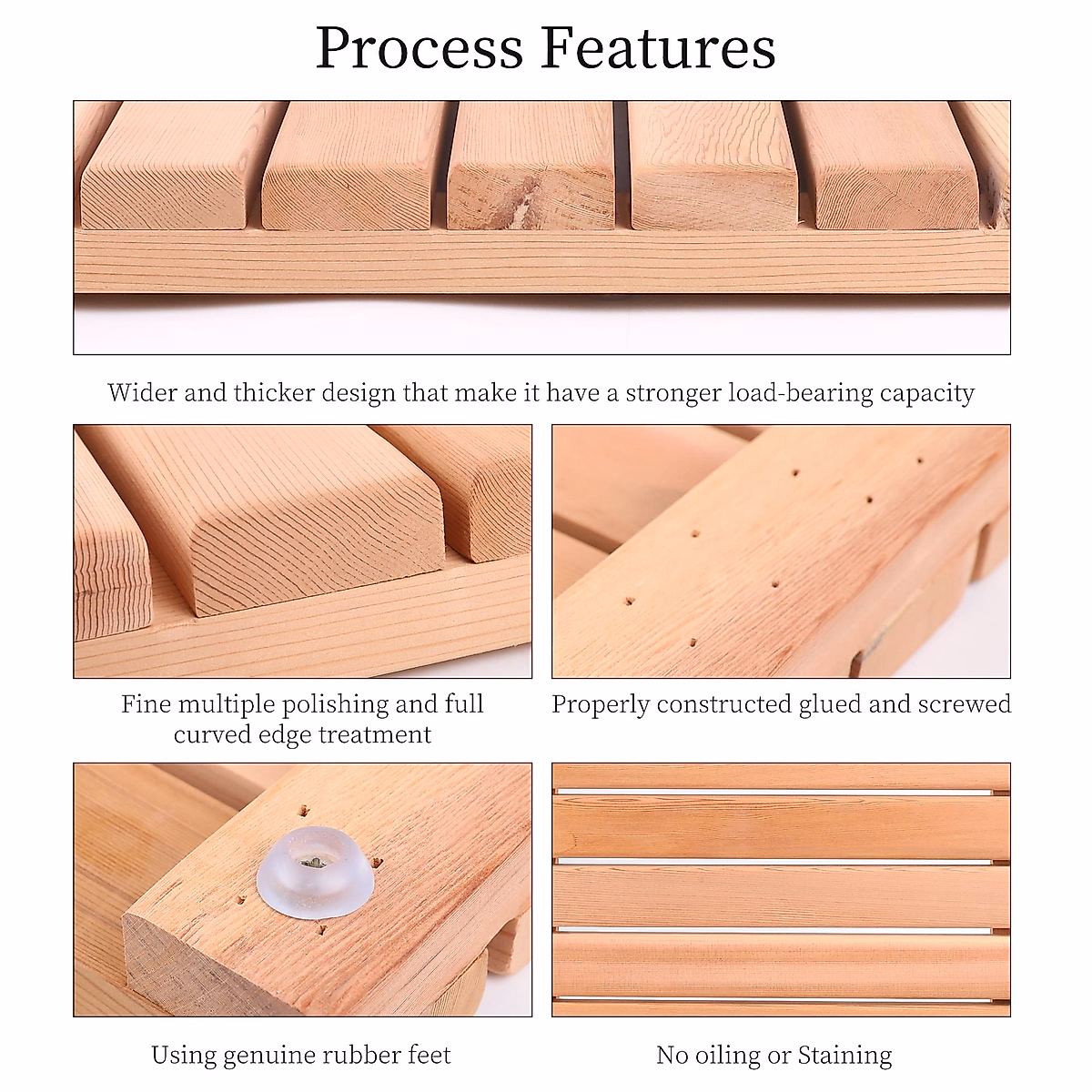 Process Features

Wider and thicker design that make it have a stronger load-bearing capacity

Fine multiple polishing and full curved edge treatment

Properly constructed glued and screwed

Using genuine rubber feet

No oiling or Staining