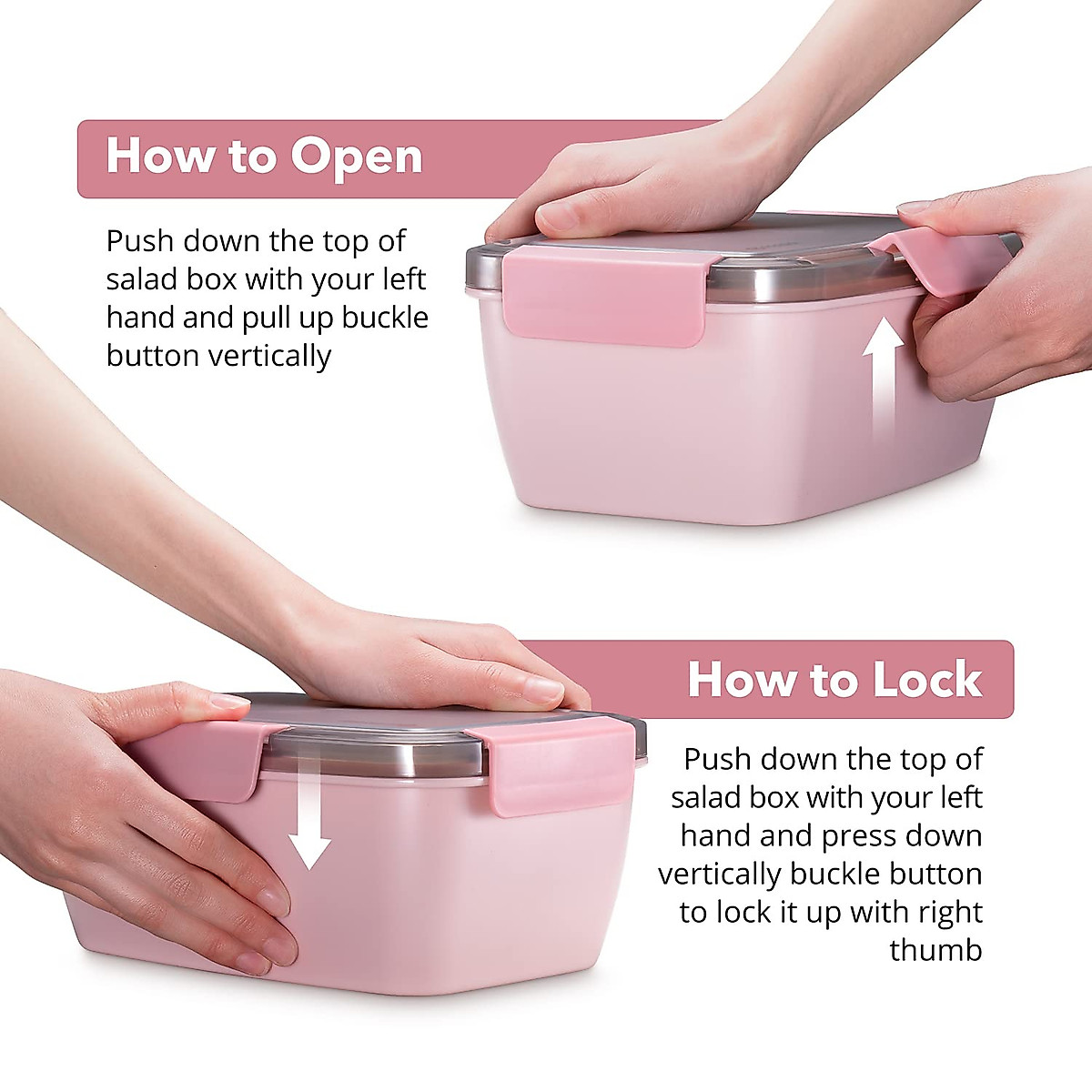 How to Open

Push down the top of salad box with your left hand and pull up buckle button vertically

How to Lock

Push down the top of salad box with your left hand and press down vertically buckle button to lock it up with right thumb