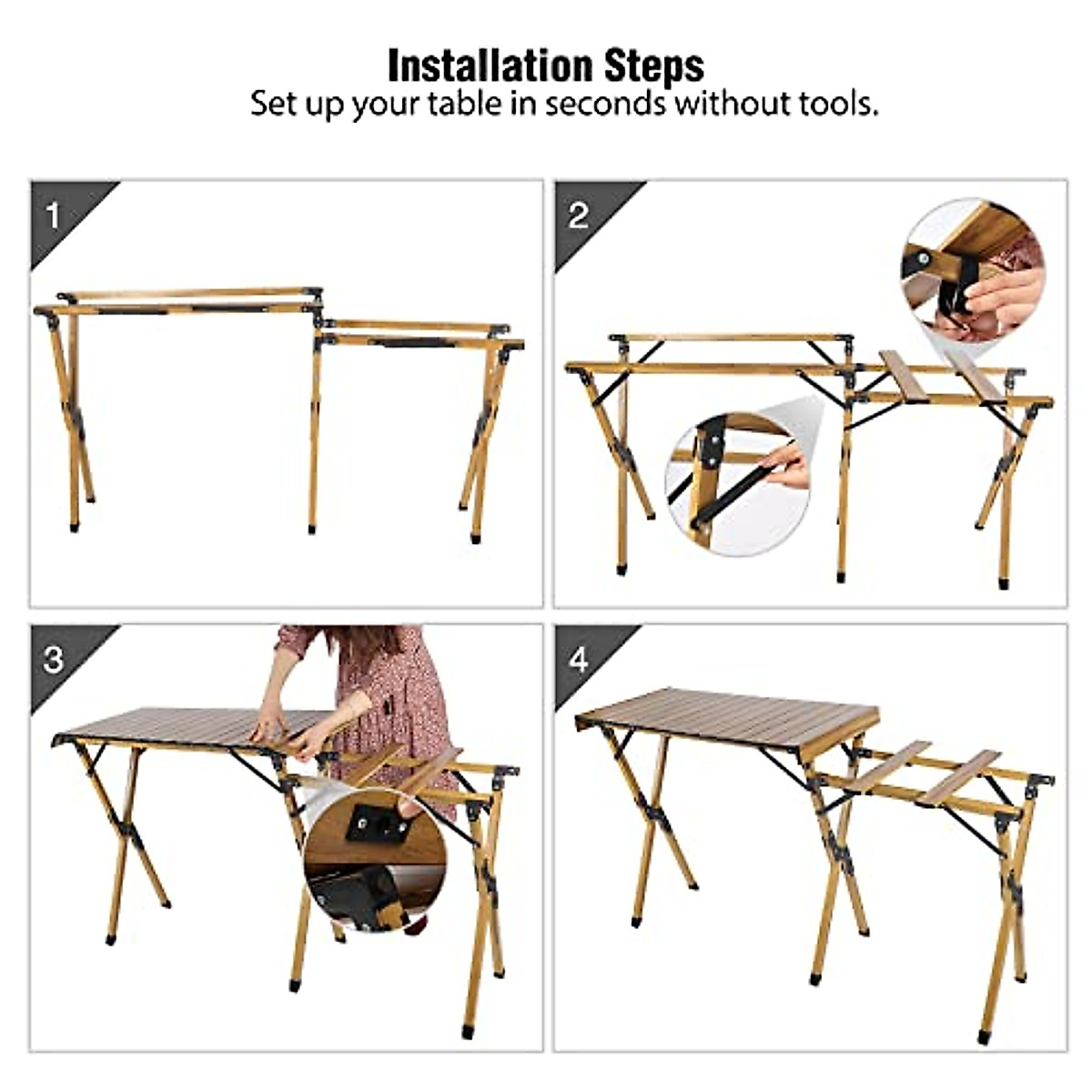 Installation Steps
Set up your table in seconds without tools.

1

2

3

4