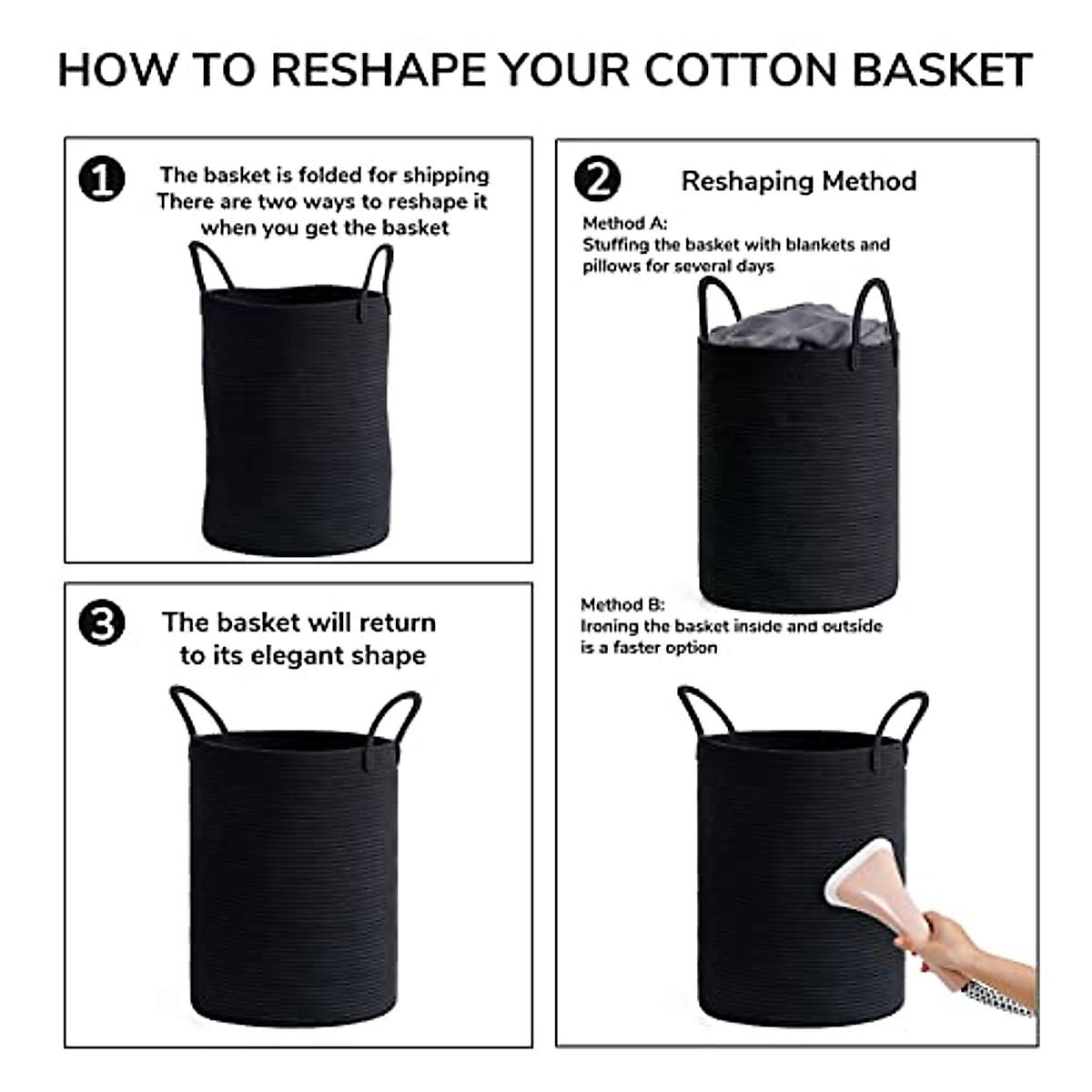 HOW TO RESHAPE YOUR COTTON BASKET

1

The basket is folded for shipping There are two ways to reshape it when you get the basket

2

Reshaping Method

Method A:
Stuffing the basket with blankets and pillows for several days

Method B:
Ironing the basket inside and outside is a faster option

3

The basket will return to its elegant shape