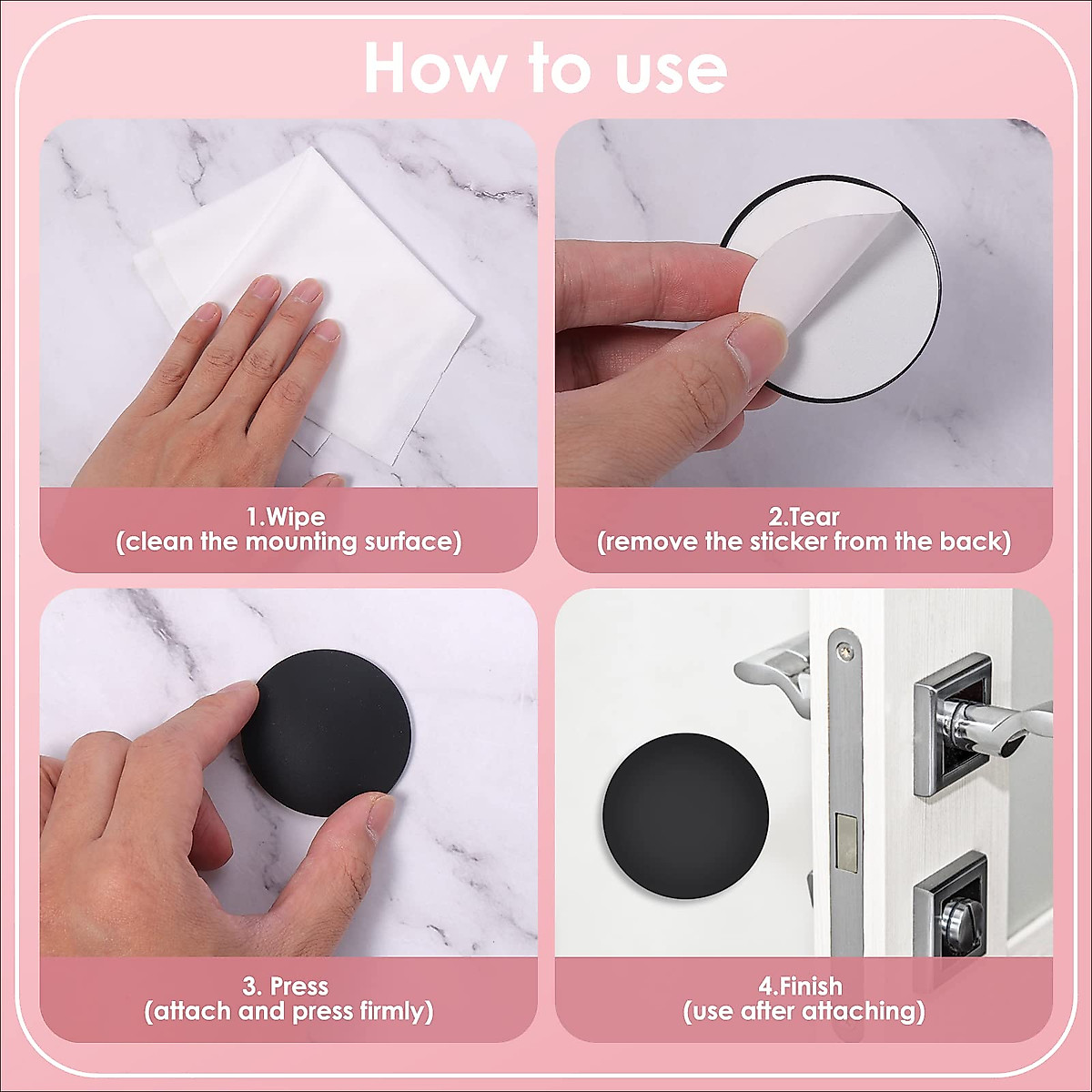 How to use

1.Wipe
(clean the mounting surface)

2.Tear
(remove the sticker from the back)

3. Press
(attach and press firmly)

4.Finish
(use after attaching)