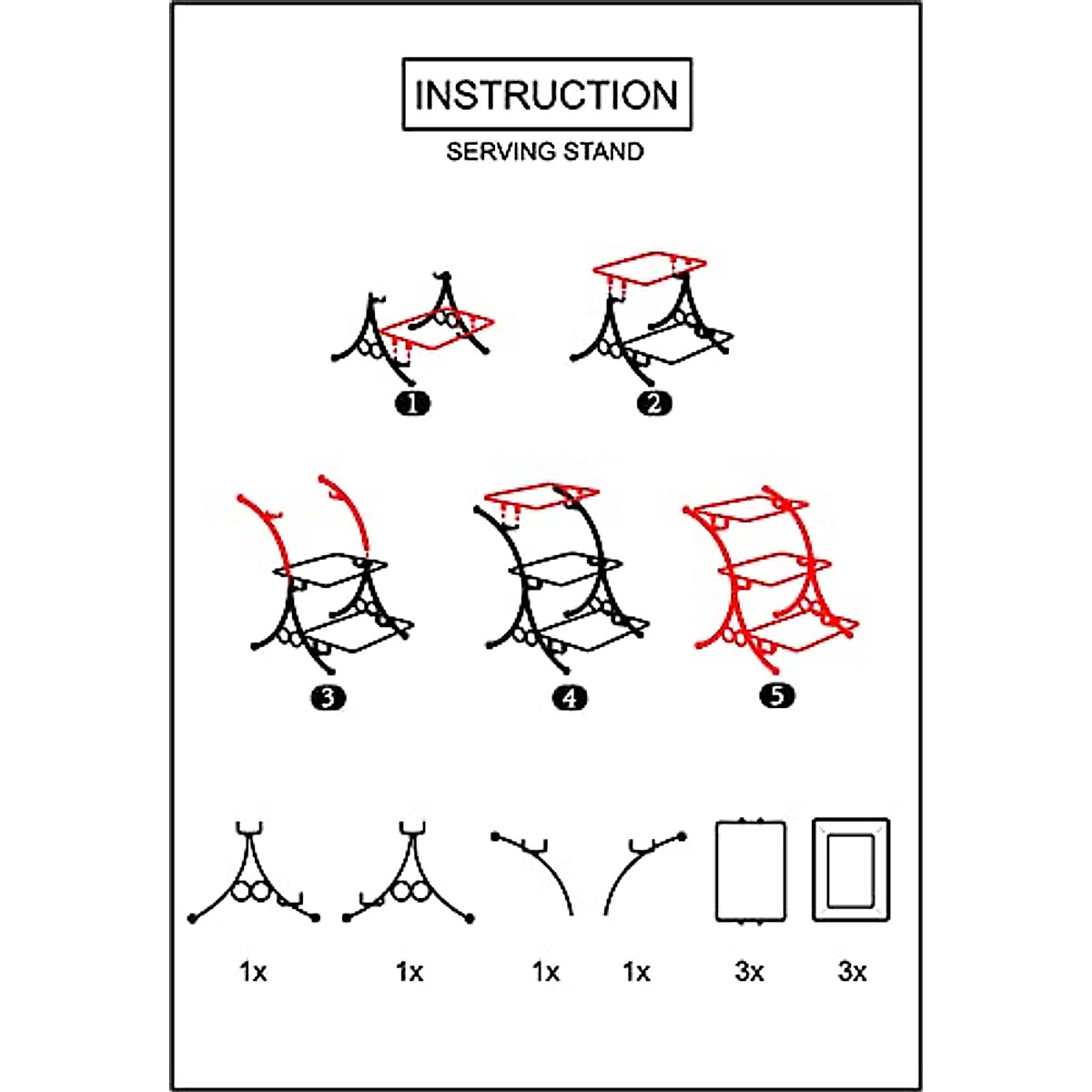 INSTRUCTION

SERVING STAND

1

2

3

4

5

1x

1x

1x

1x

3x

3x