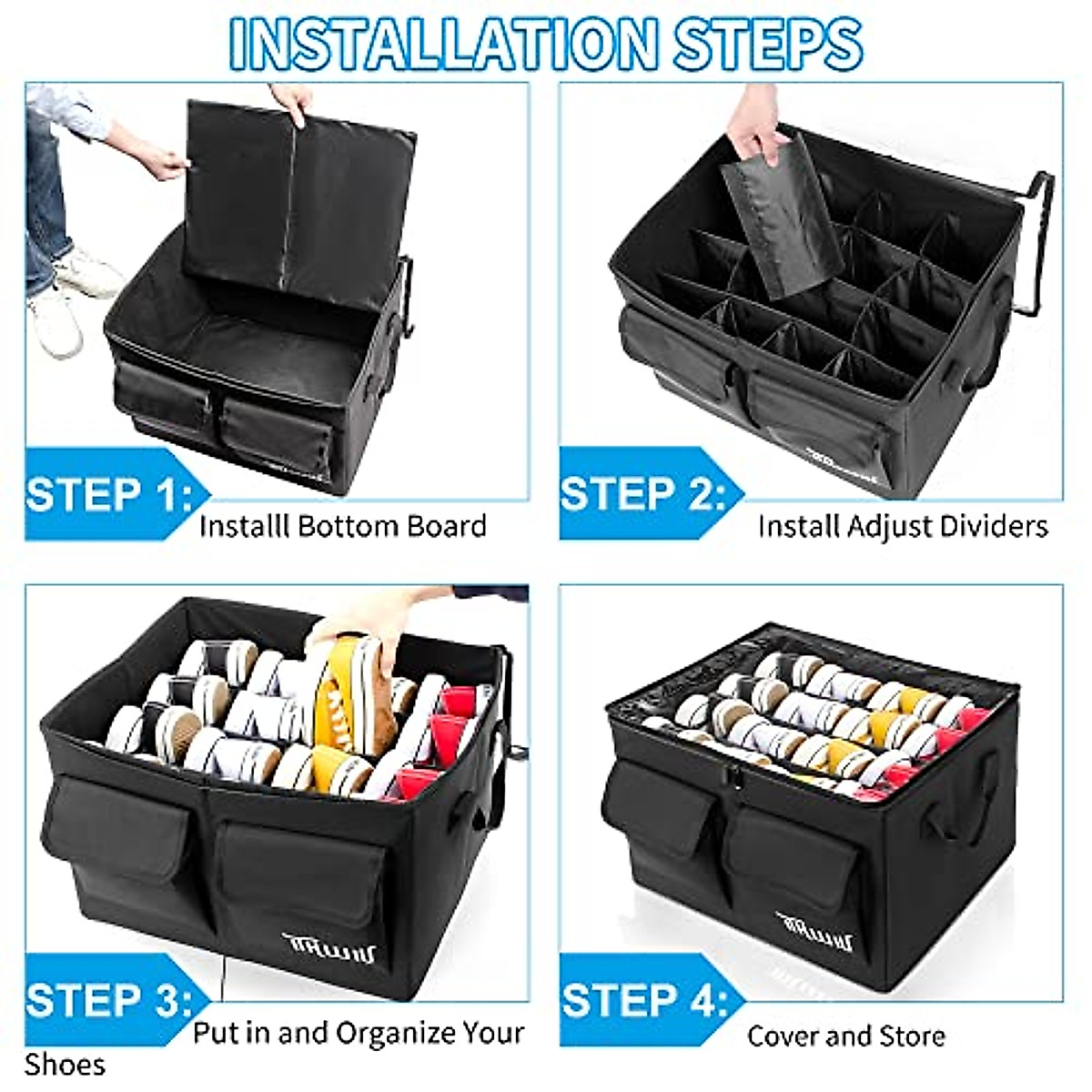 INSTALLATION STEPS

STEP 1:
Installl Bottom Board

STEP 2:
Install Adjust Dividers

STEP 3:
Put in and Organize Your Shoes

STEP 4:
Cover and Store