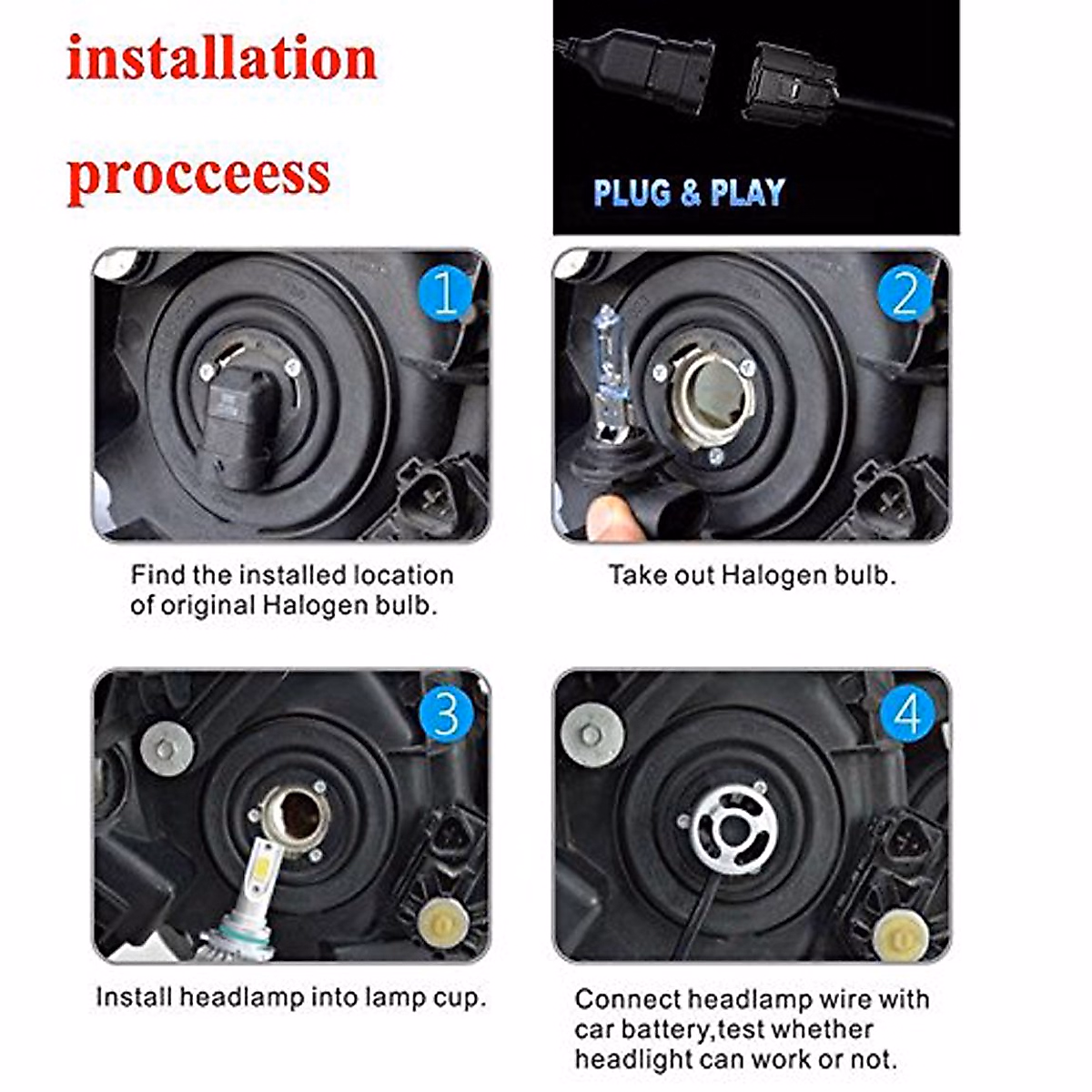 installation

procceess

PLUG & PLAY

1

Find the installed location of original Halogen bulb.

2

Take out Halogen bulb.

3

Install headlamp into lamp cup.

4

Connect headlamp wire with car battery,test whether headlight can work or not.