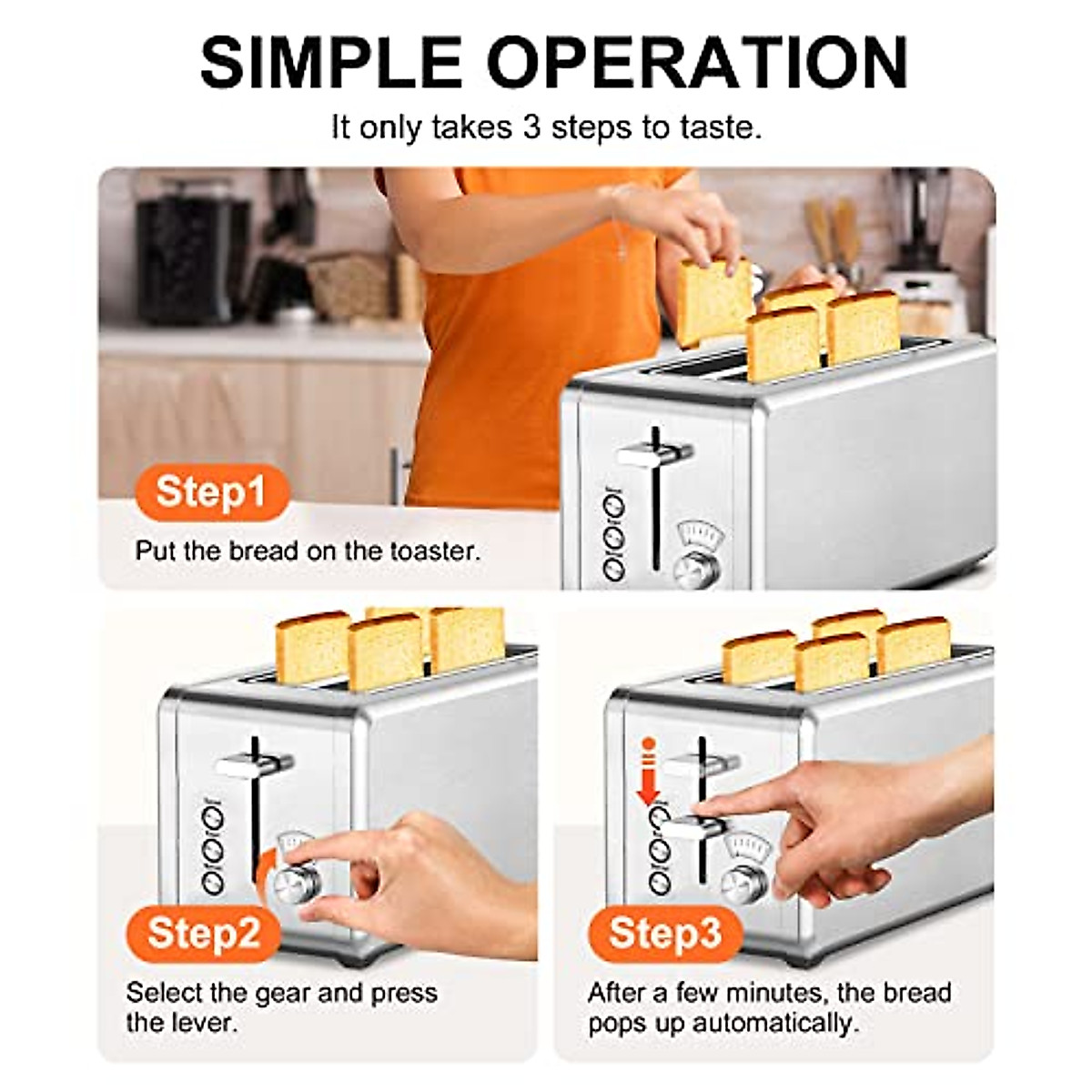 SIMPLE OPERATION

It only takes 3 steps to taste.

Step1

Put the bread on the toaster.

Step2

Select the gear and press the lever.

Step3

After a few minutes, the bread pops up automatically.