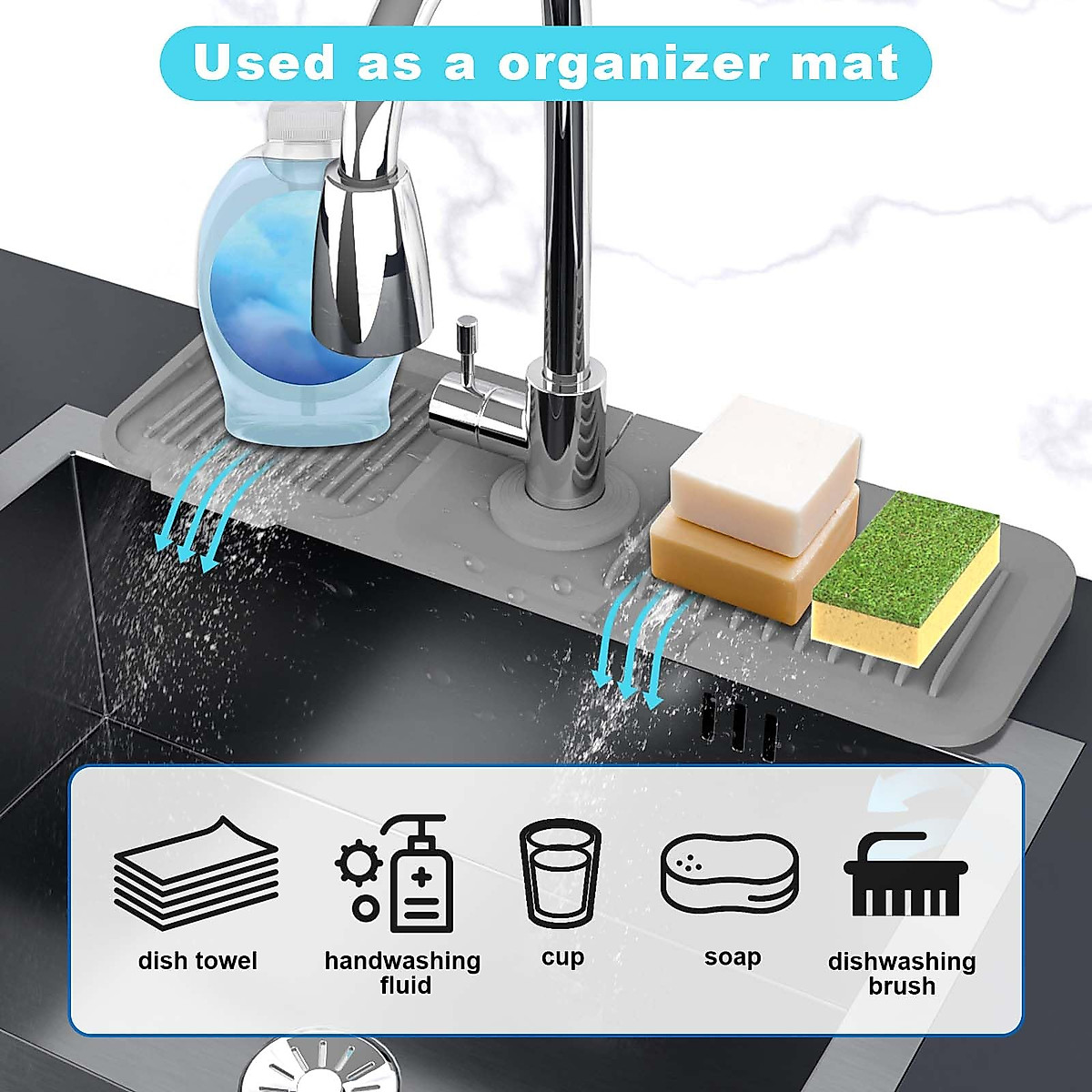 Used as a organizer mat

dish towel

handwashing fluid

cup

soap

dishwashing brush