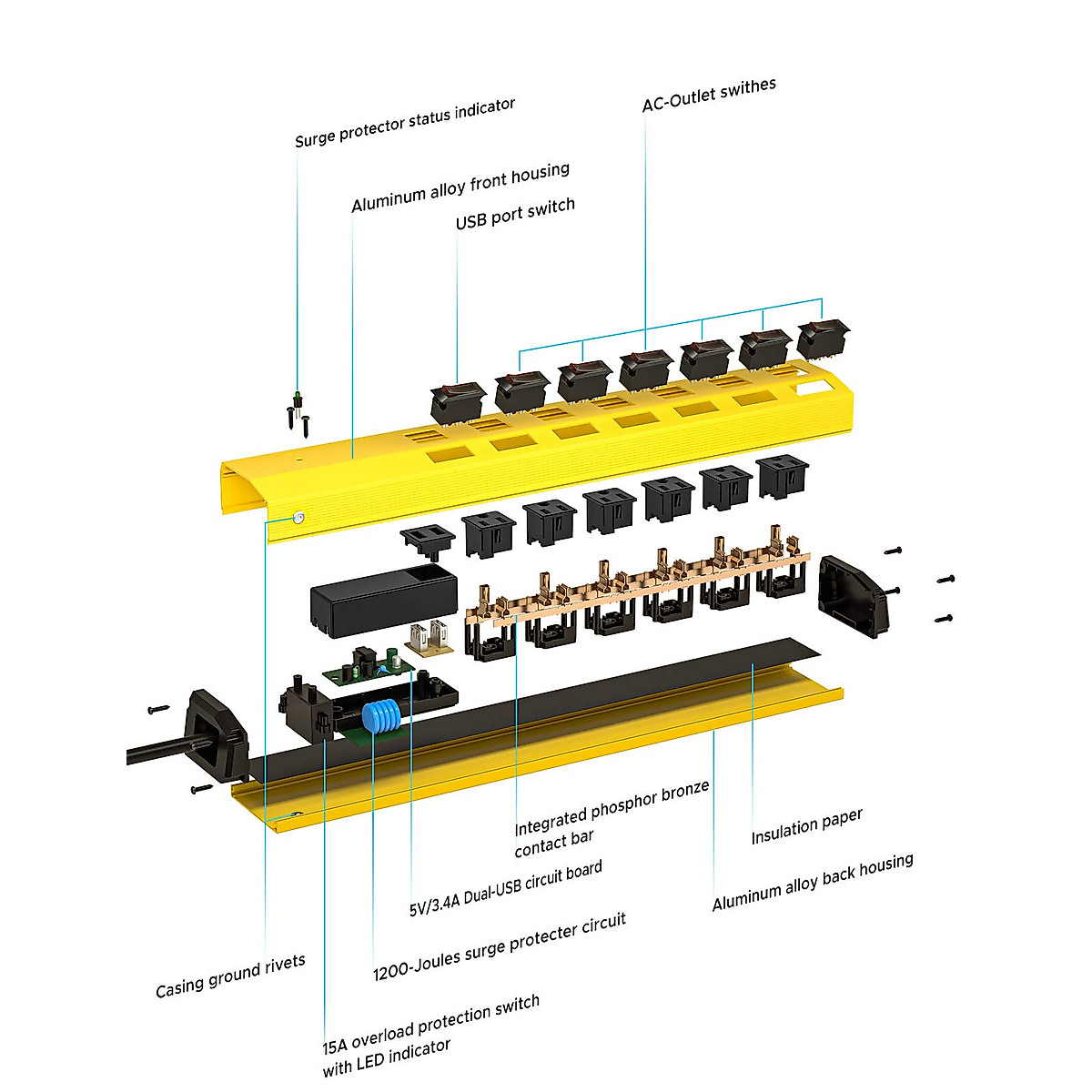 Surge protector status indicator

AC-Outlet swithes

Aluminum alloy front housing

USB port switch

Integrated phosphor bronze contact bar

Insulation paper

5V/3.4A Dual-USB circuit board

Aluminum alloy back housing

1200-Joules surge protecter circuit

Casing ground rivets

15A overload protection switch with LED indicator