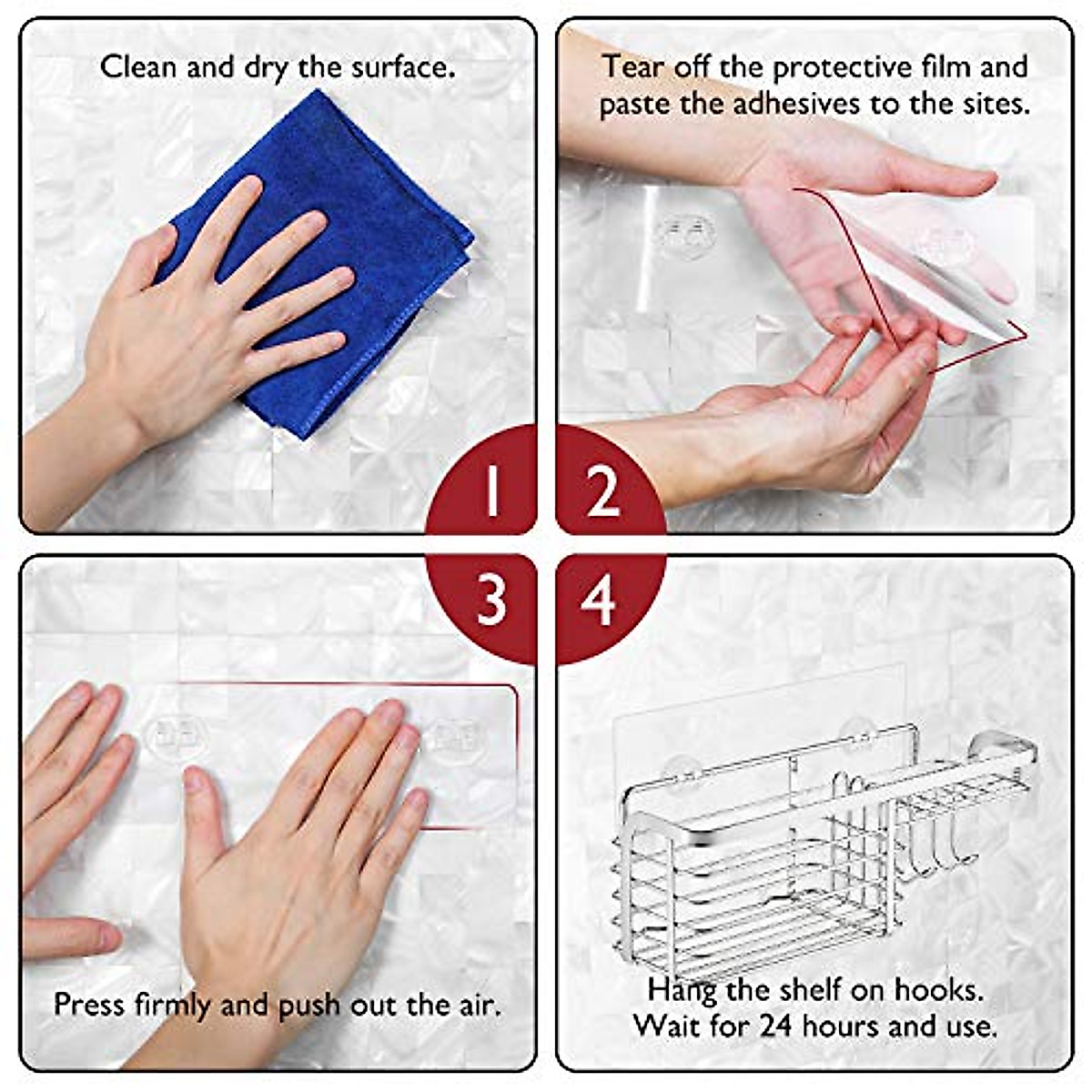 Clean and dry the surface.

Tear off the protective film and paste the adhesives to the sites.

1

2

3

4

Press firmly and push out the air.

Hang the shelf on hooks. Wait for 24 hours and use.