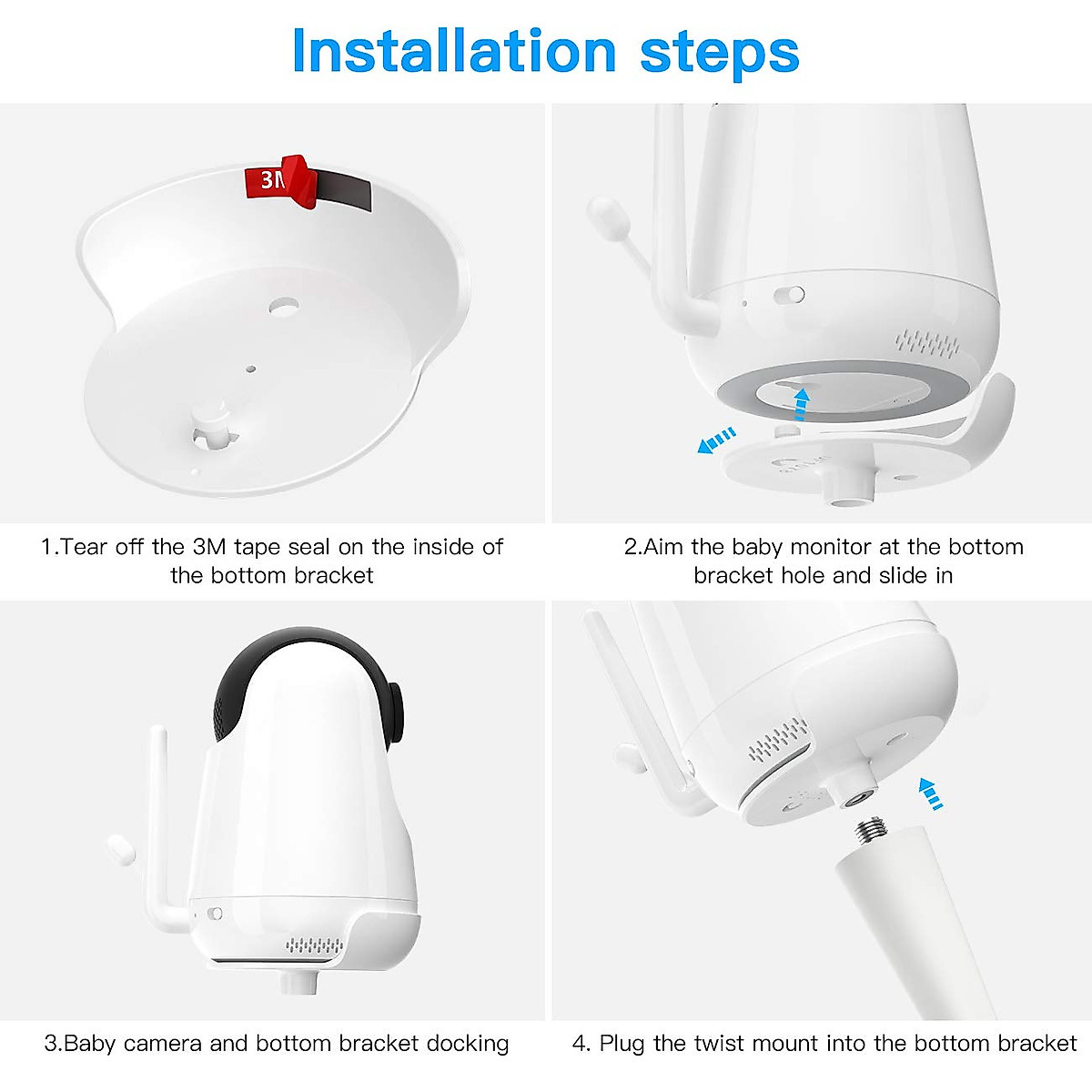 Installation steps

3M

1.Tear off the 3M tape seal on the inside of the bottom bracket

2.Aim the baby monitor at the bottom bracket hole and slide in

3.Baby camera and bottom bracket docking

4. Plug the twist mount into the bottom bracket