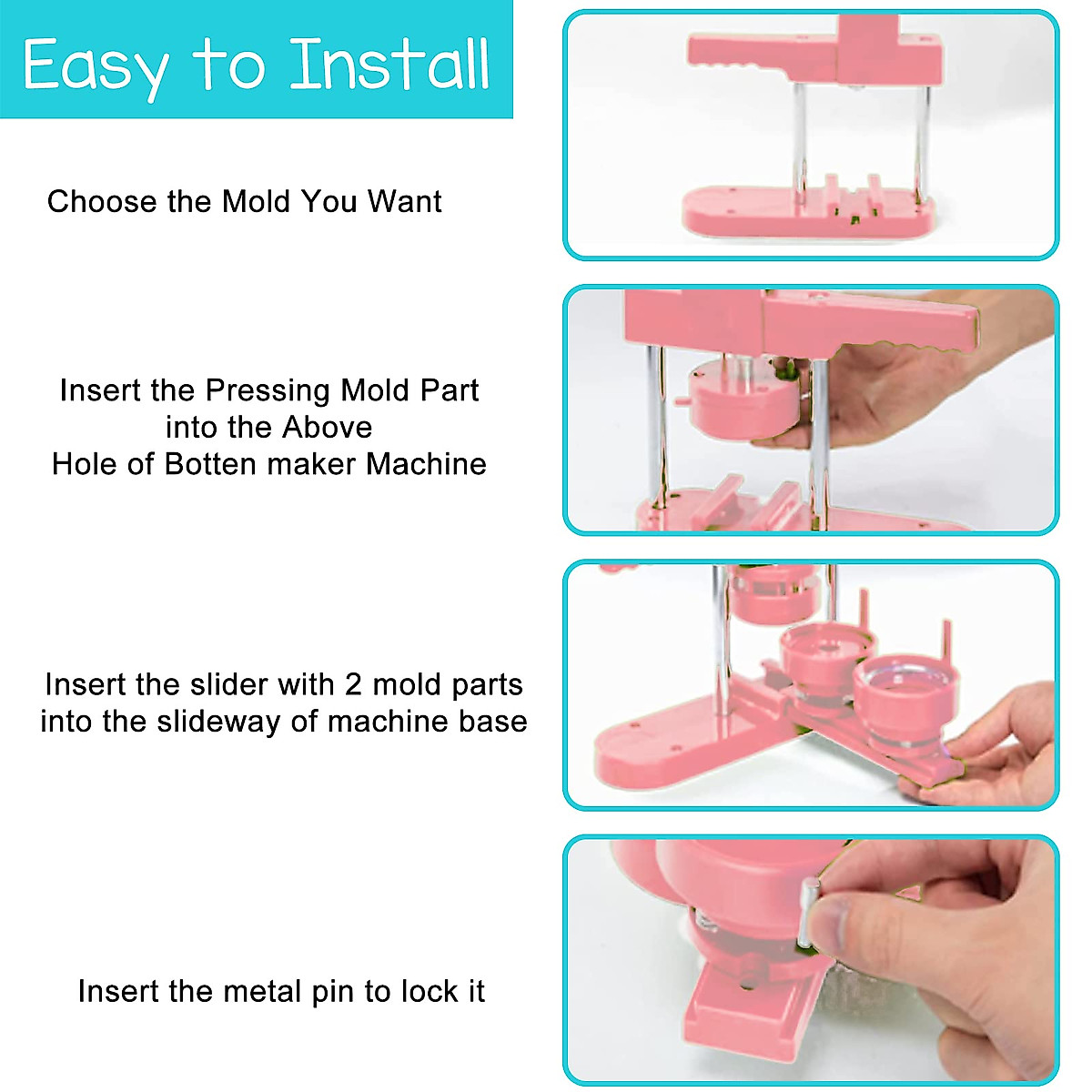 Easy to Install

Choose the Mold You Want

Insert the Pressing Mold Part into the Above Hole of Botten maker Machine

Insert the slider with 2 mold parts into the slideway of machine base

Insert the metal pin to lock it