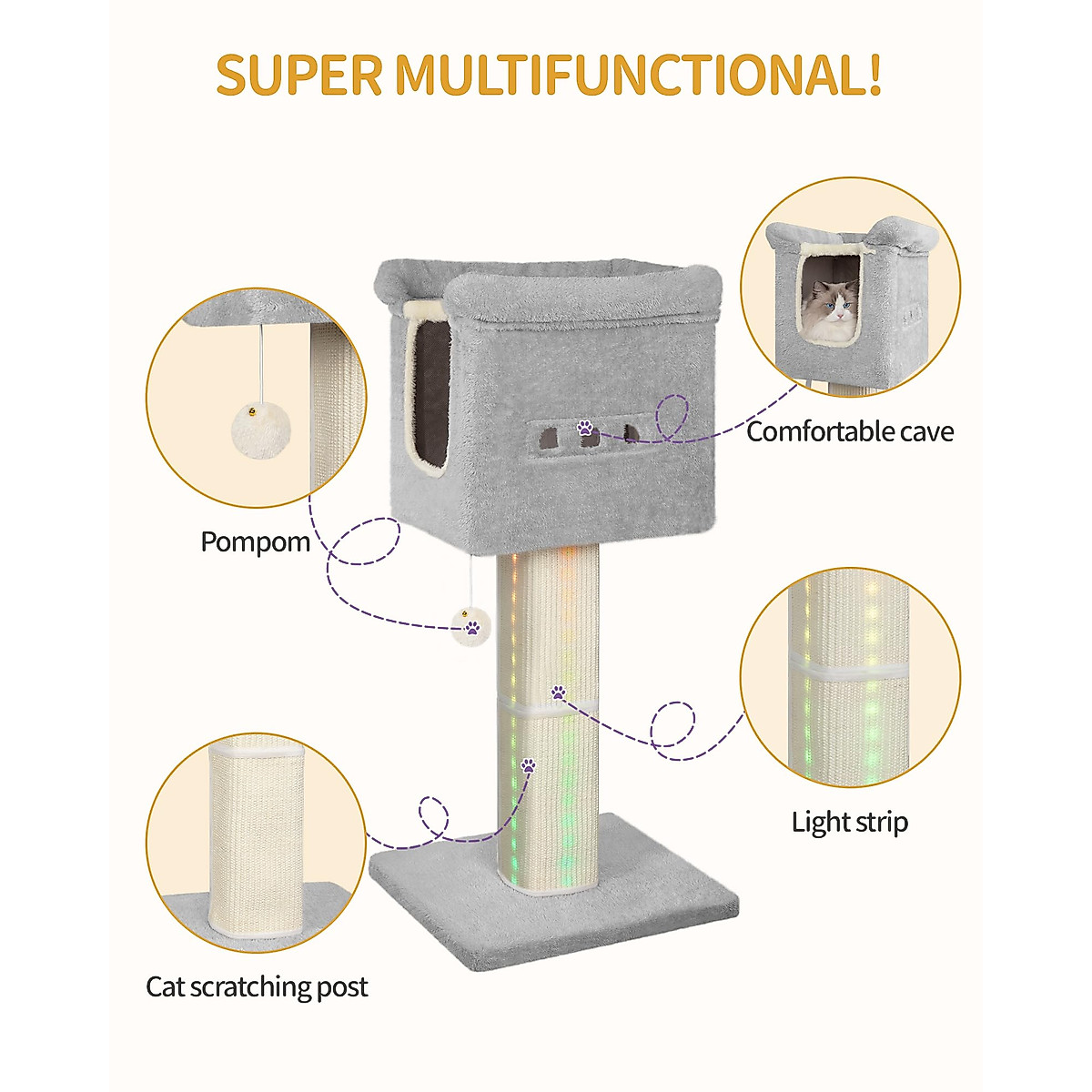 SUPER MULTIFUNCTIONAL!

Comfortable cave

Pompom

Light strip

Cat scratching post