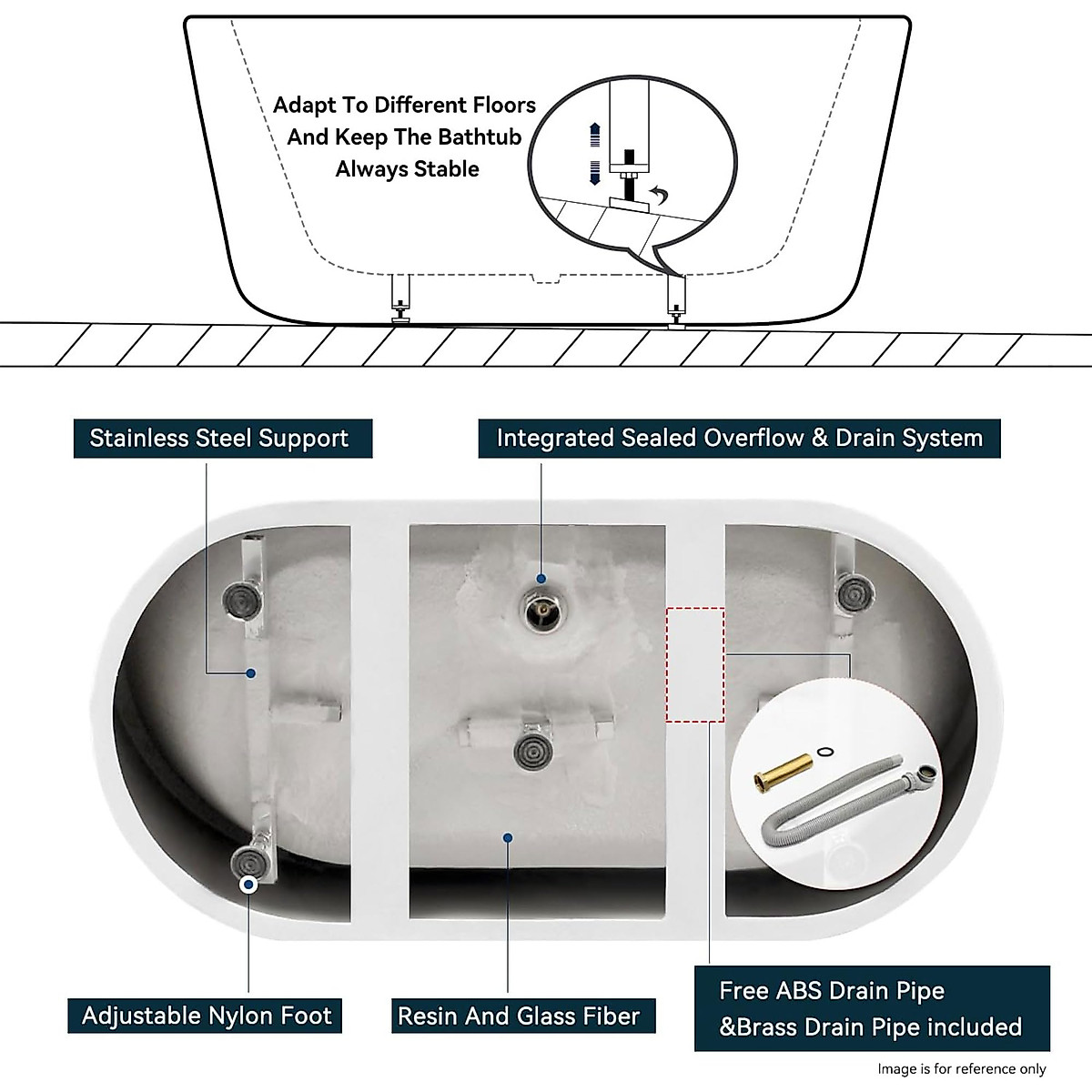 Adapt To Different Floors And Keep The Bathtub Always Stable

Stainless Steel Support

Integrated Sealed Overflow & Drain System

Adjustable Nylon Foot

Resin And Glass Fiber

Free ABS Drain Pipe &Brass Drain Pipe included

Image is for reference only