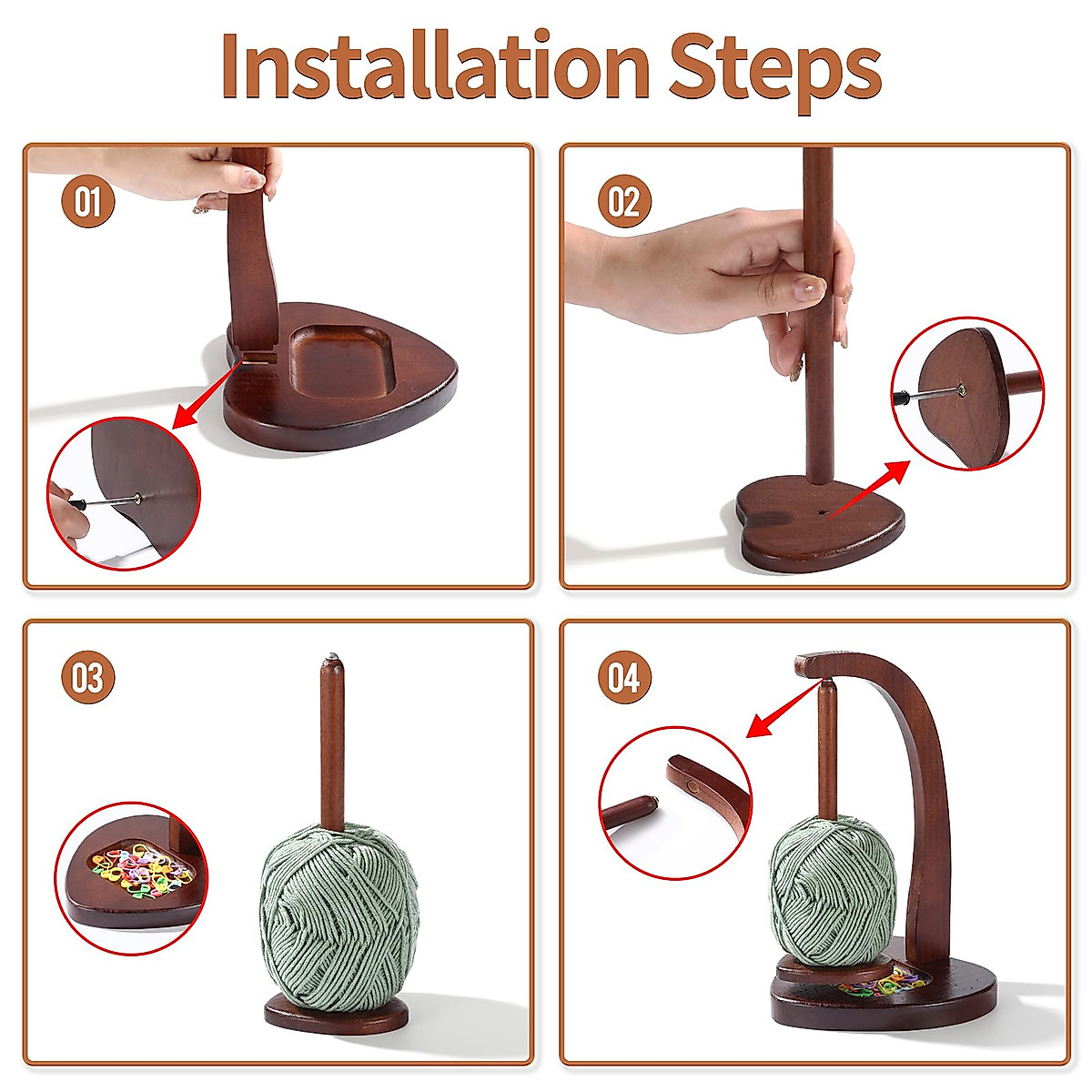 Installation Steps

01

02

03

04