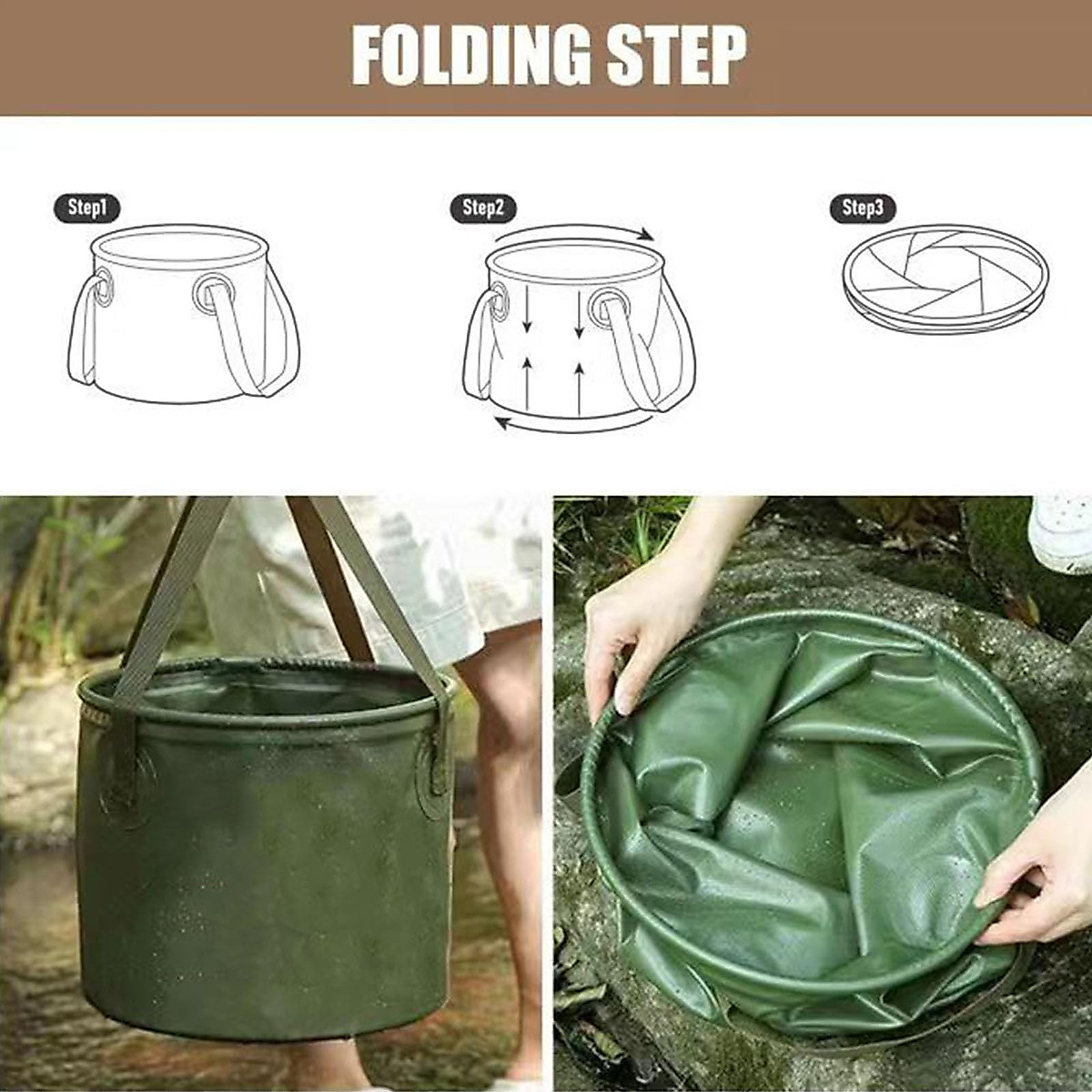 FOLDING STEP

Step1

Step2

Step3