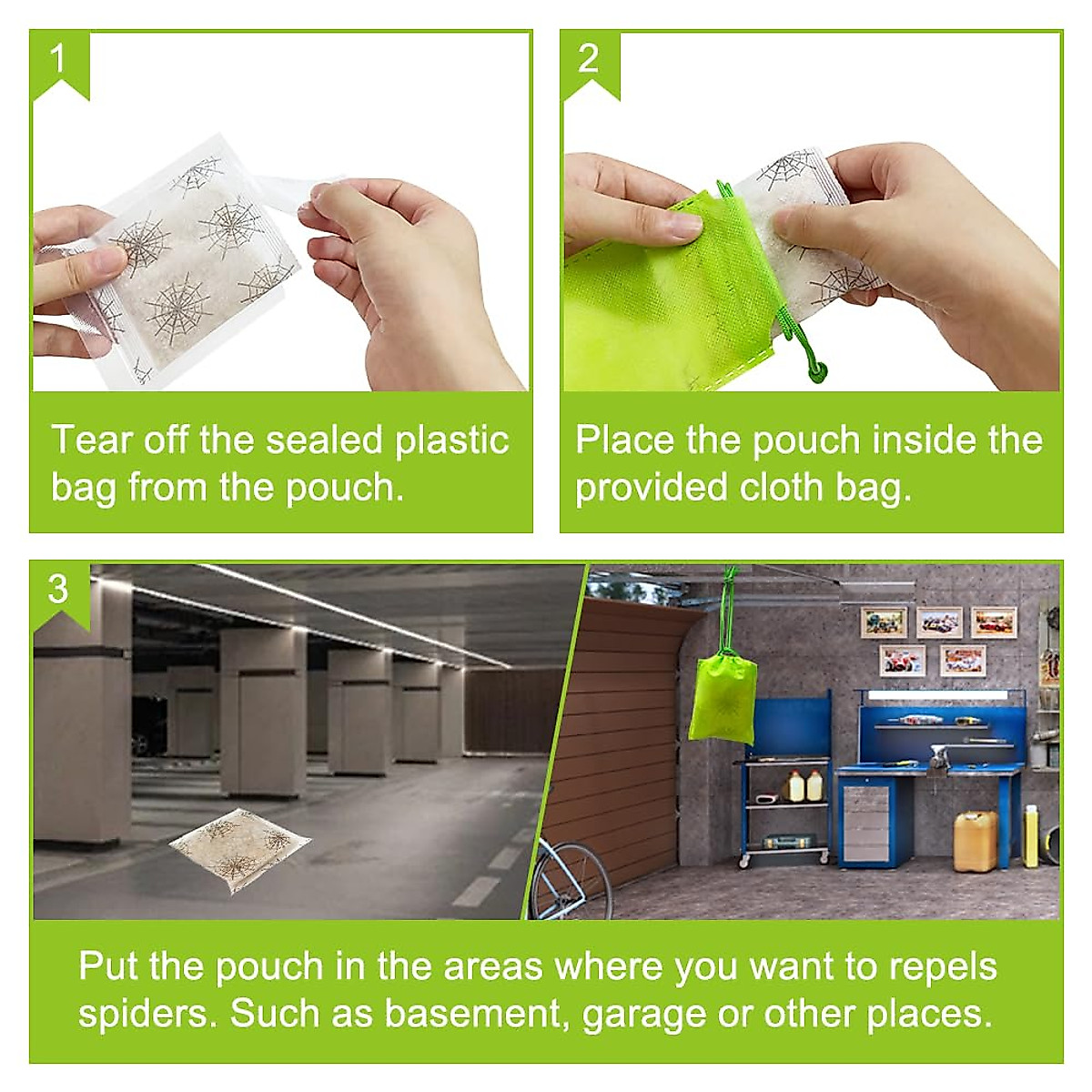 1

Tear off the sealed plastic bag from the pouch.

2

Place the pouch inside the provided cloth bag.

3

Put the pouch in the areas where you want to repels spiders. Such as basement, garage or other places.