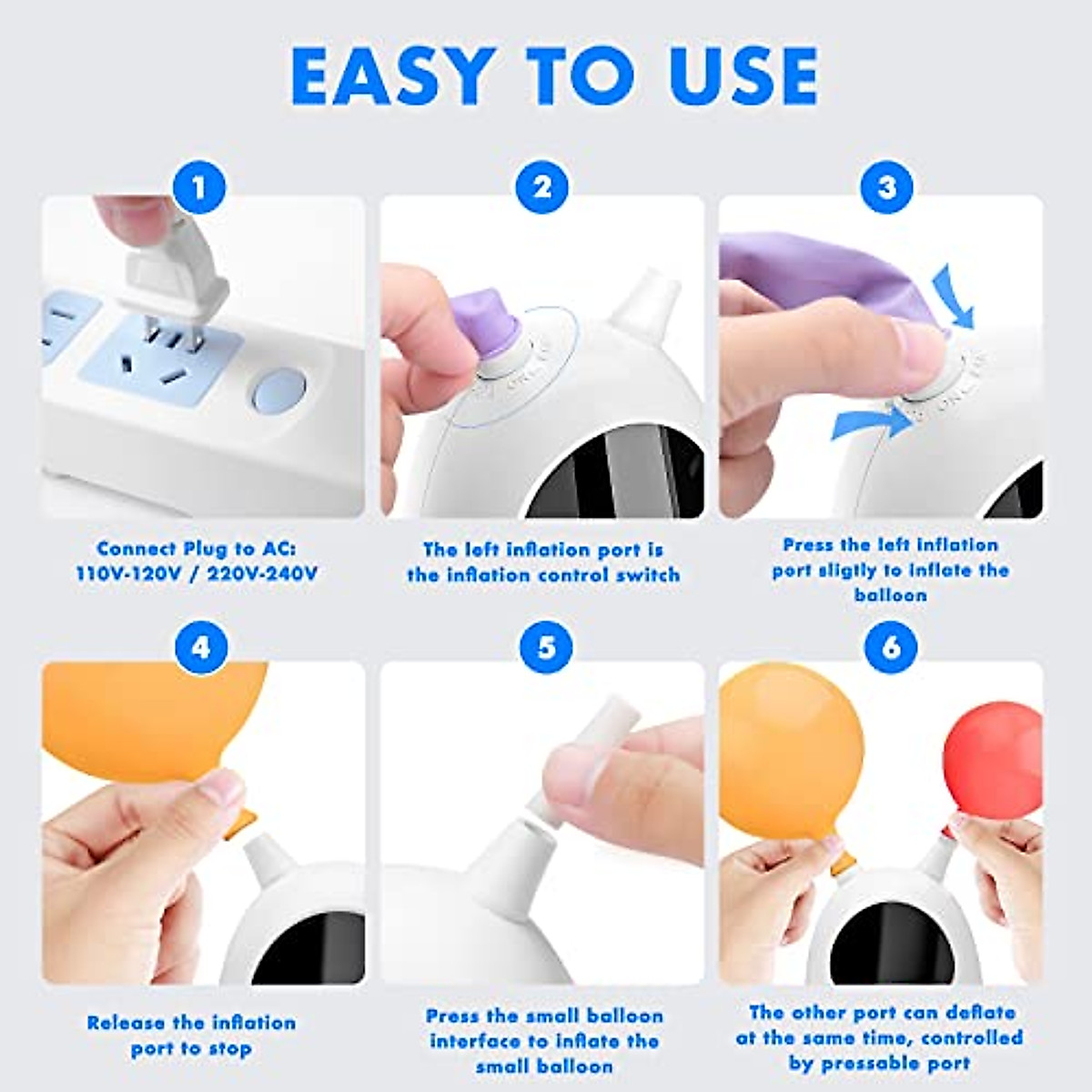 EASY TO USE

1

Connect Plug to AC: 110V-120V / 220V-240V

2

The left inflation port is the inflation control switch

3

Press the left inflation port sligtly to inflate the balloon

4

Release the inflation port to stop

5

Press the small balloon interface to inflate the small balloon

6

The other port can deflate at the same time, controlled by pressable port