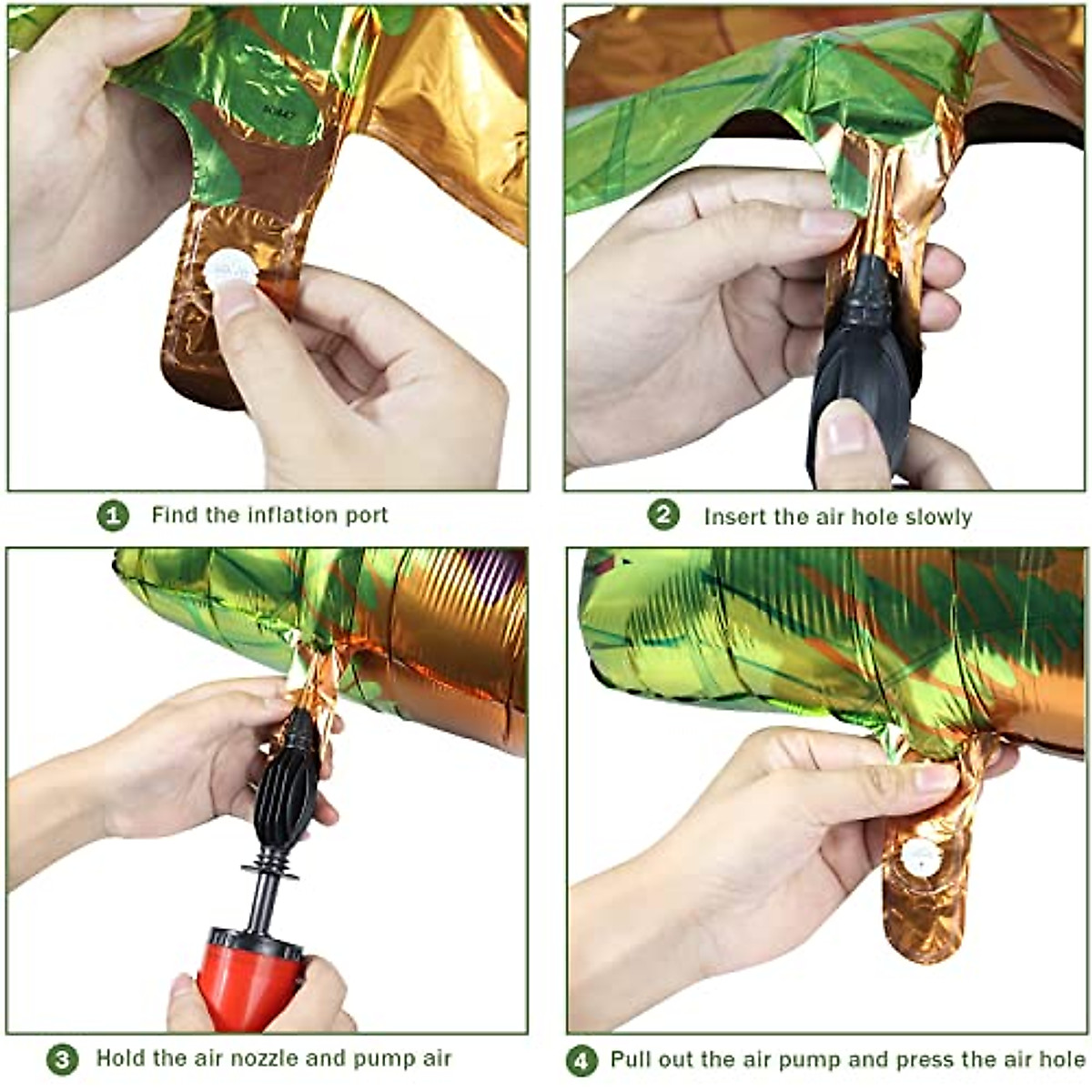 1 Find the inflation port

2 Insert the air hole slowly

3 Hold the air nozzle and pump air

4 Pull out the air pump and press the air hole