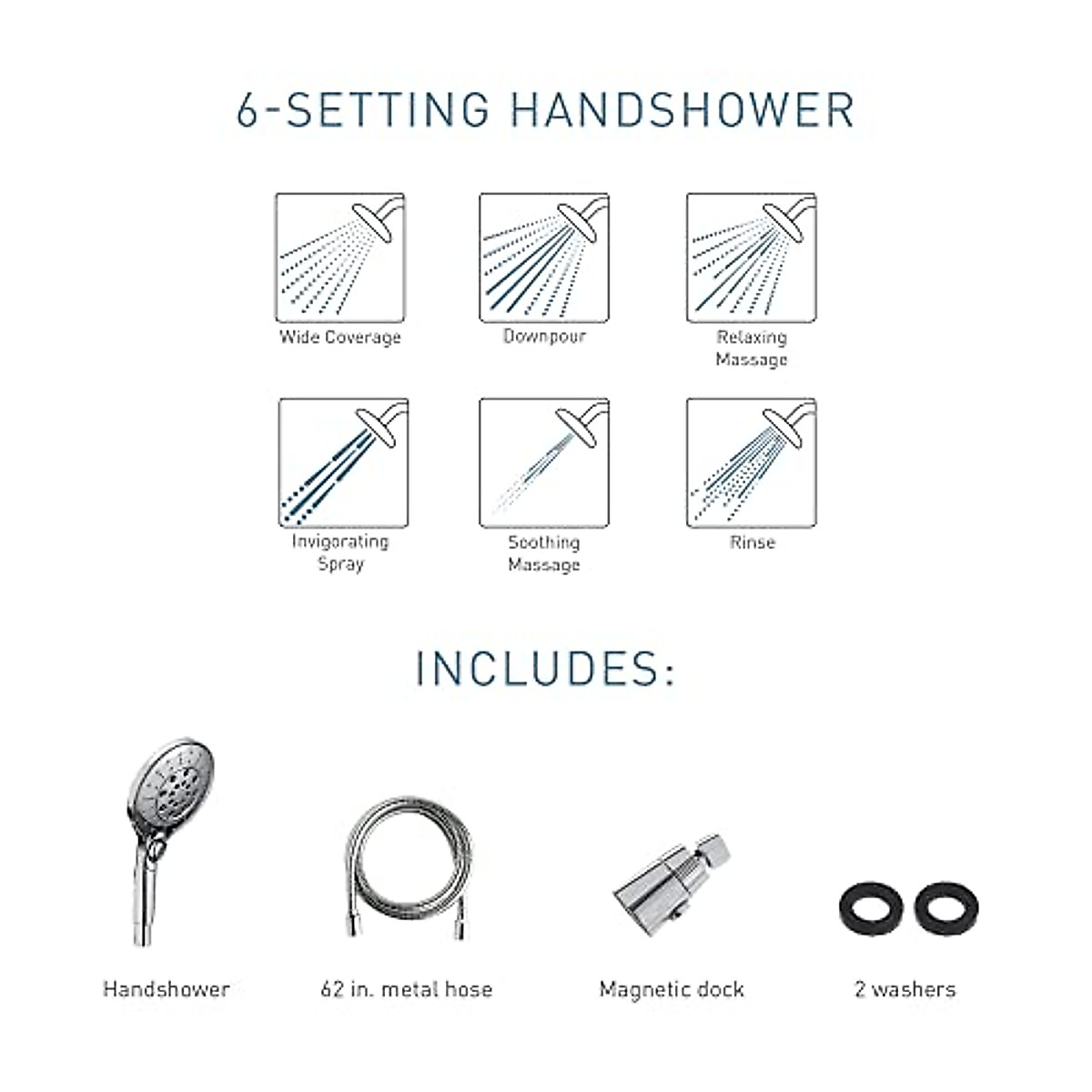 6-SETTING HANDSHOWER

Wide Coverage

Downpour

Relaxing Massage

Invigorating Spray

Soothing Massage

Rinse

INCLUDES:

Handshower

62 in. metal hose

Magnetic dock

2 washers