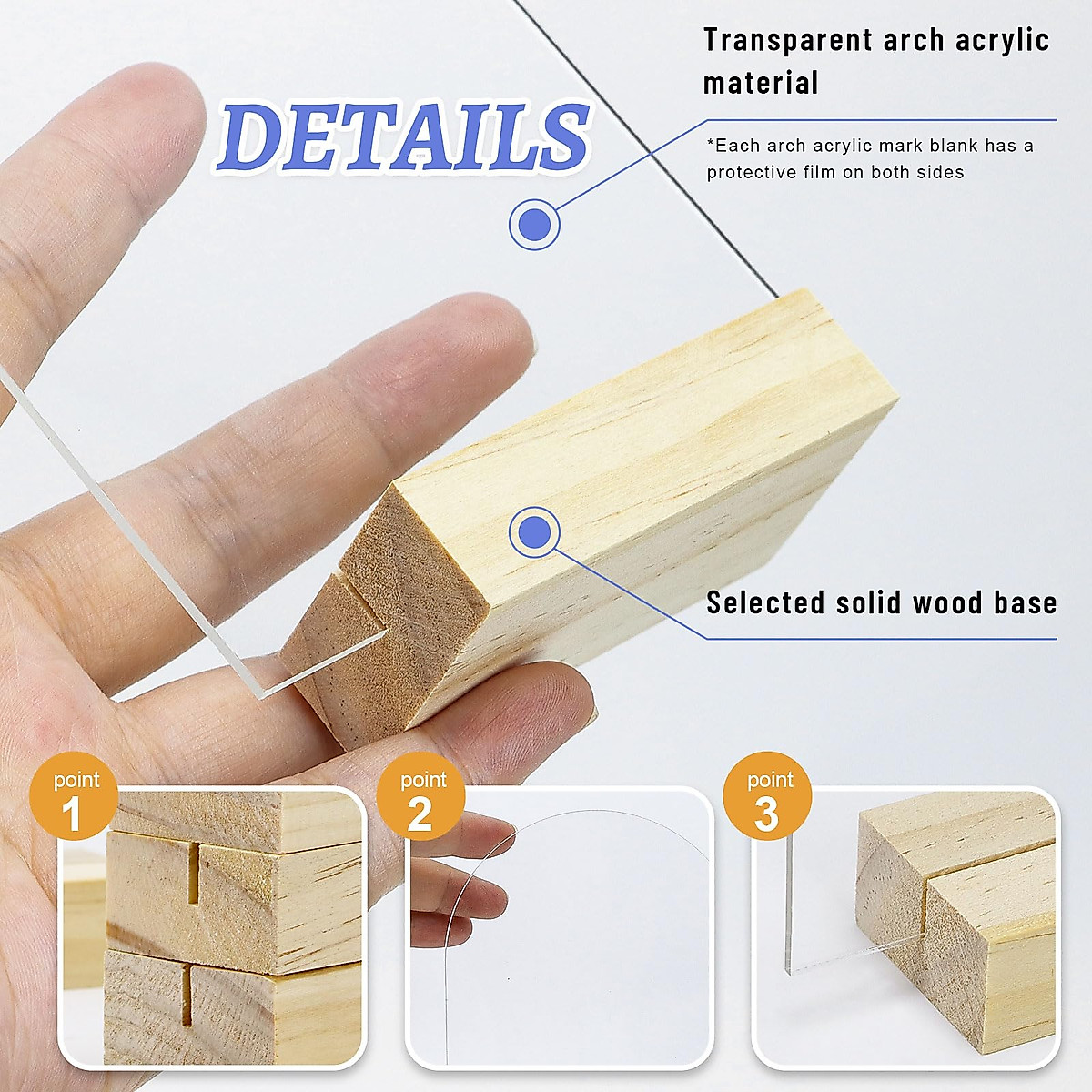 DETAILS

Transparent arch acrylic material

*Each arch acrylic mark blank has a protective film on both sides

Selected solid wood base

point 1

point 2

point 3