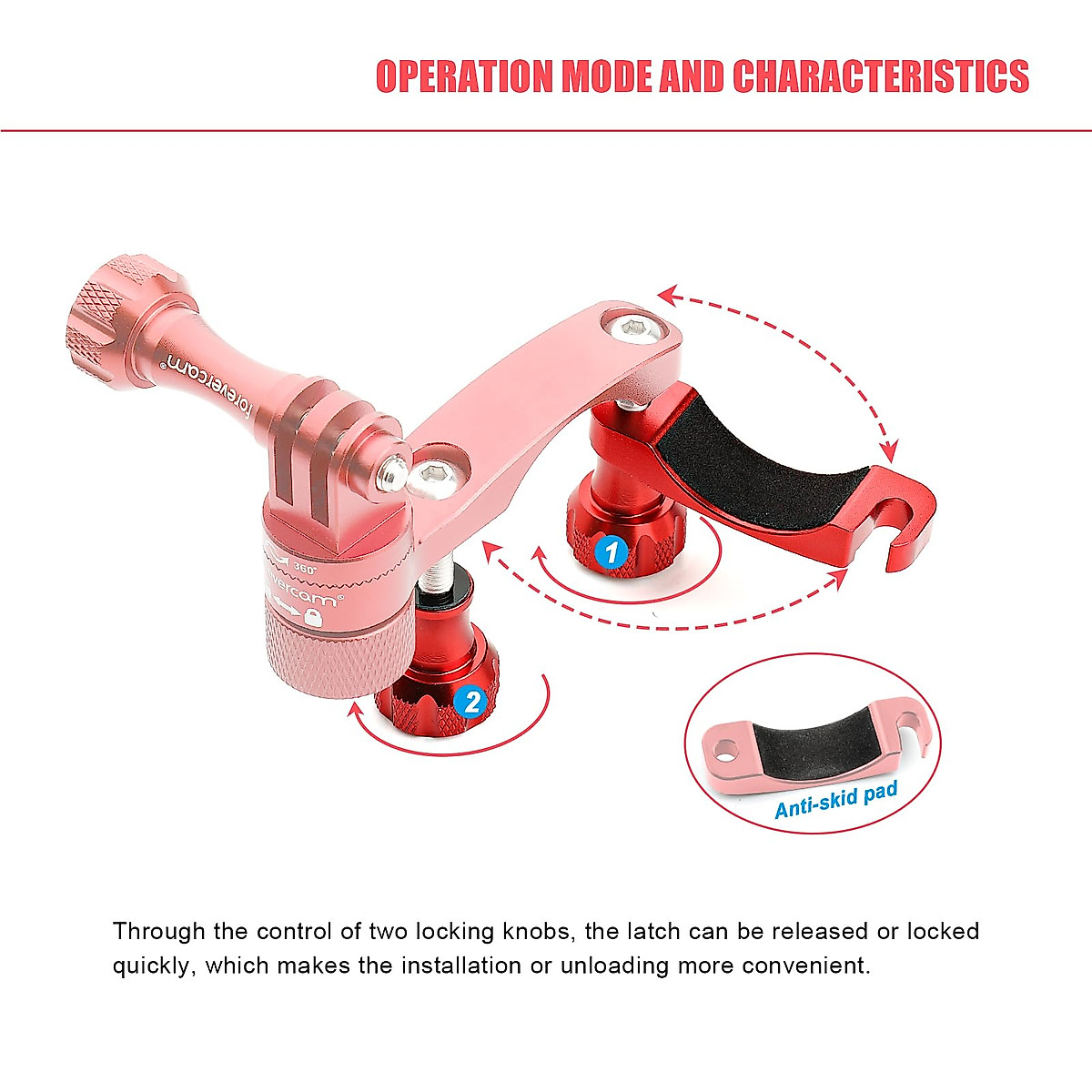 OPERATION MODE AND CHARACTERISTICS

forevercam®

360°

forevercam®

1

2

Anti-skid pad

Through the control of two locking knobs, the latch can be released or locked quickly, which makes the installation or unloading more convenient.