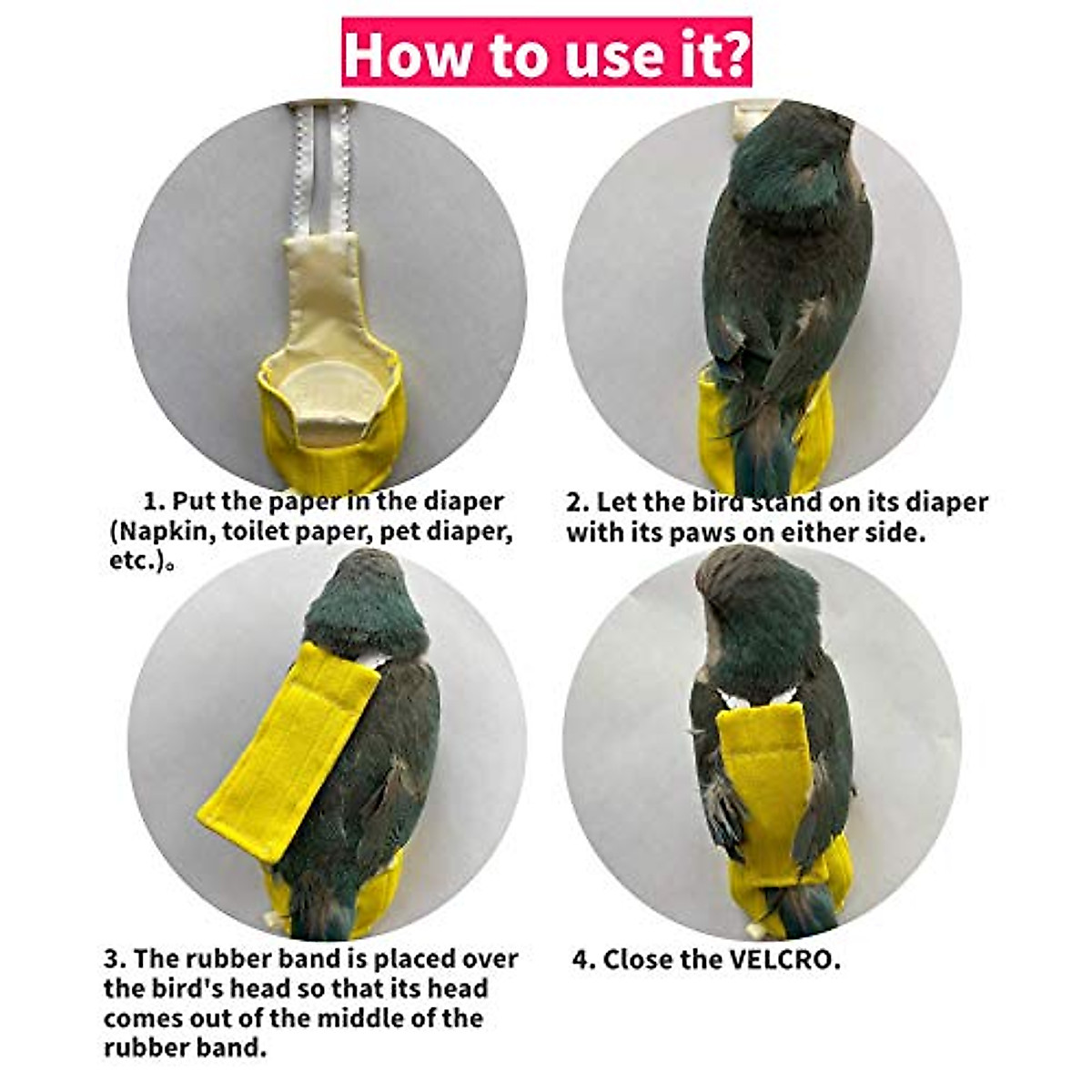 How to use it?

1. Put the paper in the diaper (Napkin, toilet paper, pet diaper, etc.)。

2. Let the bird stand on its diaper with its paws on either side.

3. The rubber band is placed over the bird's head so that its head comes out of the middle of the rubber band.

4. Close the VELCRO.