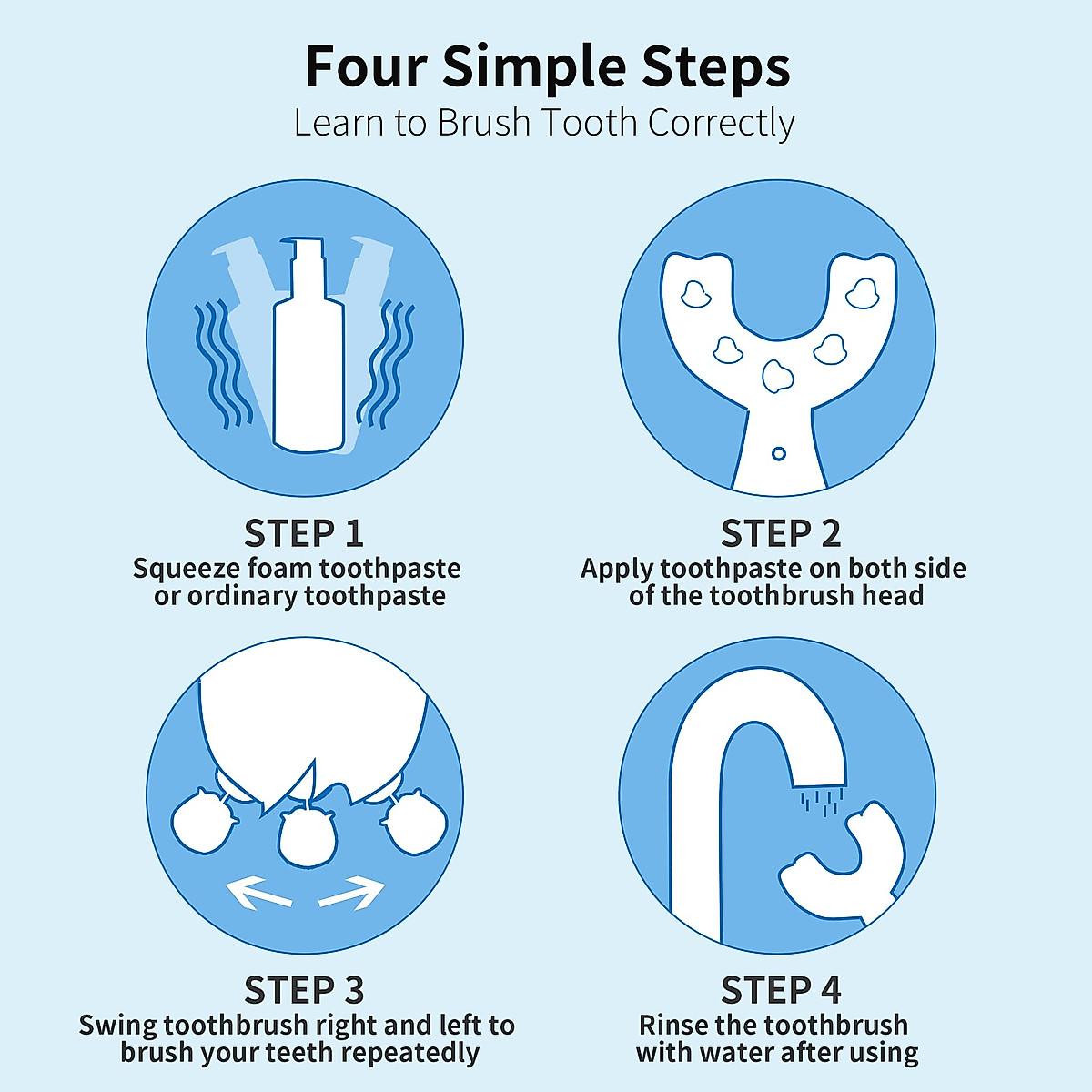 Four Simple Steps
Learn to Brush Tooth Correctly

STEP 1
Squeeze foam toothpaste or ordinary toothpaste

STEP 2
Apply toothpaste on both side of the toothbrush head

STEP 3
Swing toothbrush right and left to brush your teeth repeatedly

STEP 4
Rinse the toothbrush with water after using