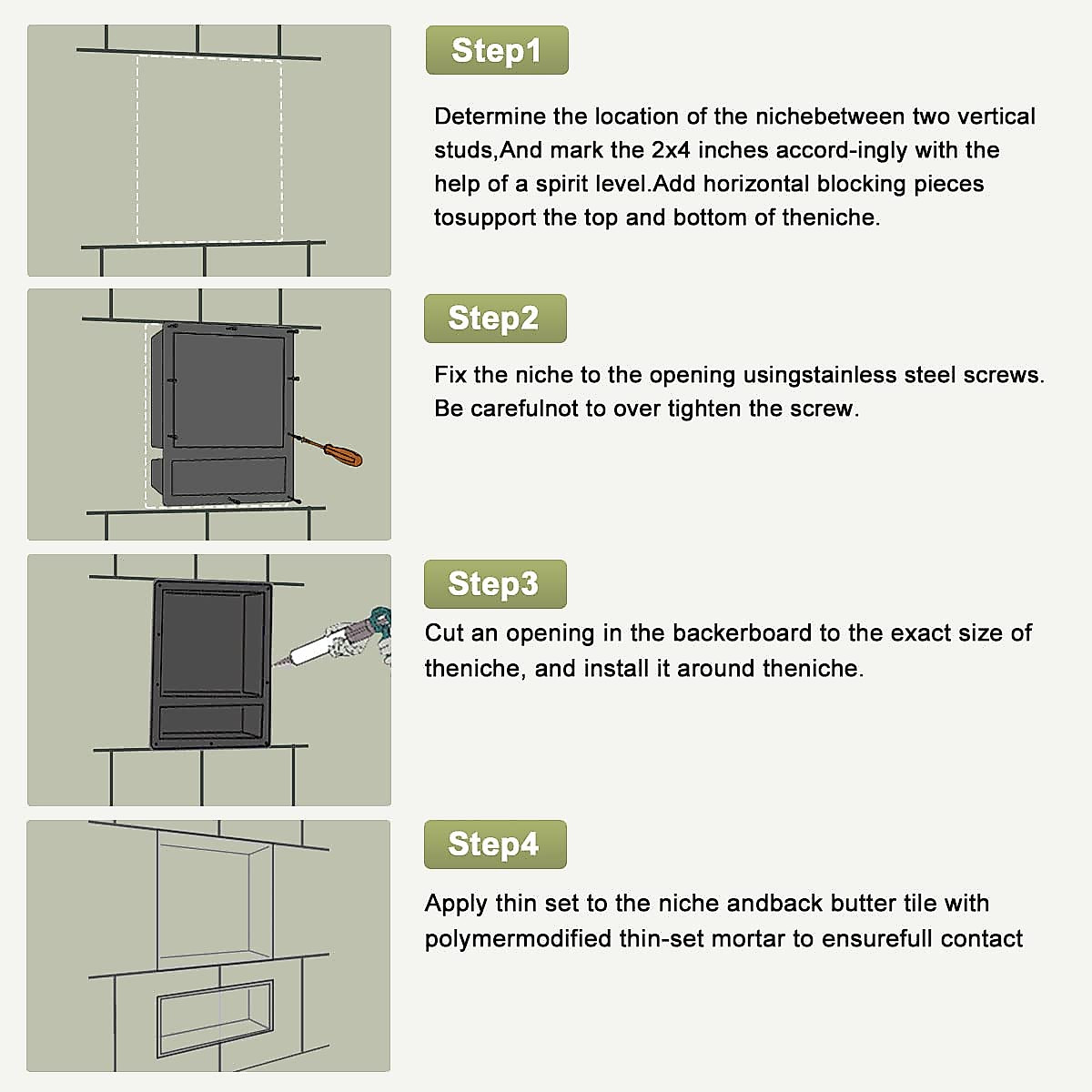 Step1

Determine the location of the nichebetween two vertical studs,And mark the 2x4 inches accord-ingly with the help of a spirit level.Add horizontal blocking pieces tosupport the top and bottom of theniche.

Step2

Fix the niche to the opening usingstainless steel screws. Be carefulnot to over tighten the screw.

Step3

Cut an opening in the backerboard to the exact size of theniche, and install it around theniche.

Step4

Apply thin set to the niche andback butter tile with polymermodified thin-set mortar to ensurefull contact