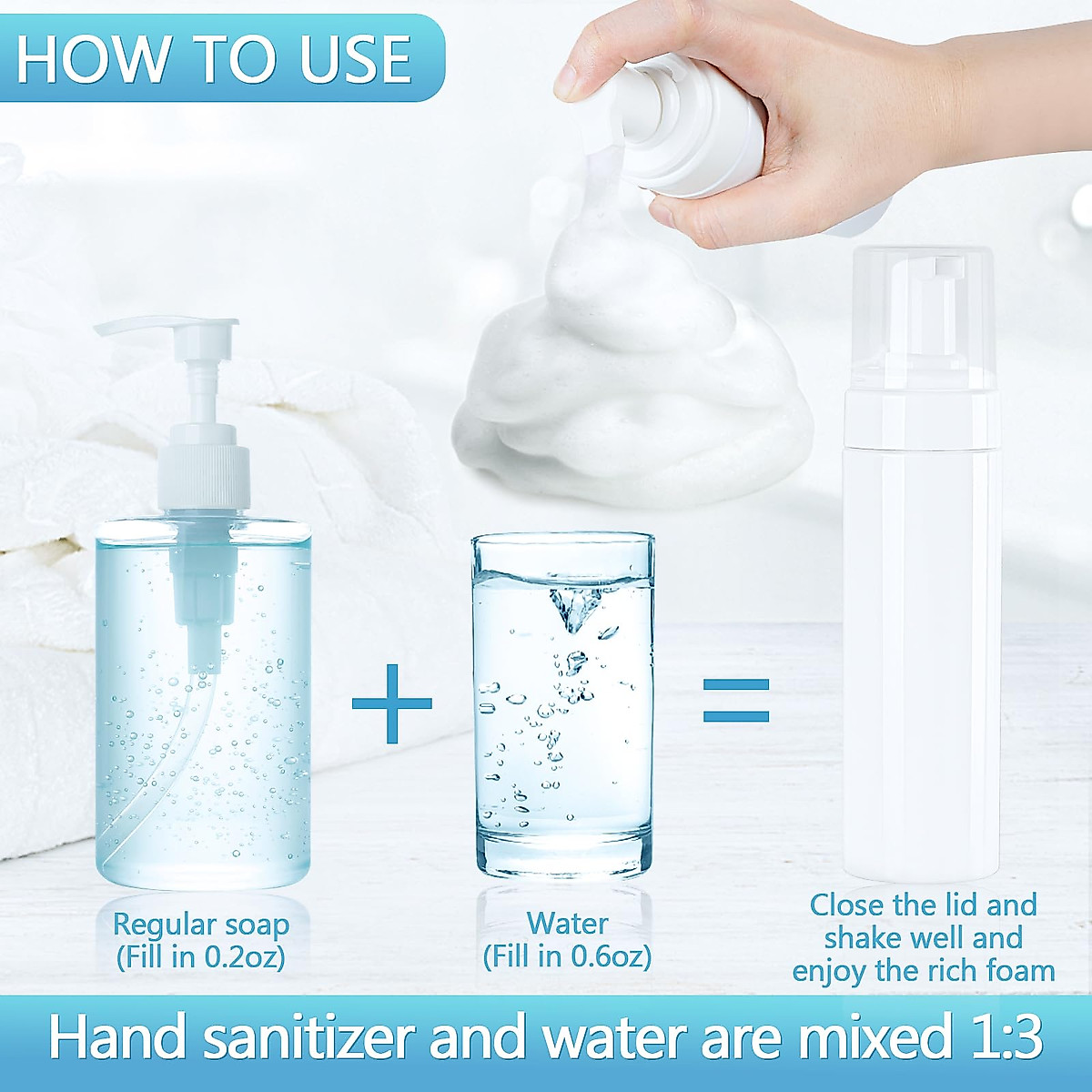 HOW TO USE

+

=

Regular soap
(Fill in 0.2oz)

Water
(Fill in 0.6oz)

Close the lid and shake well and enjoy the rich foam

Hand sanitizer and water are mixed 1:3