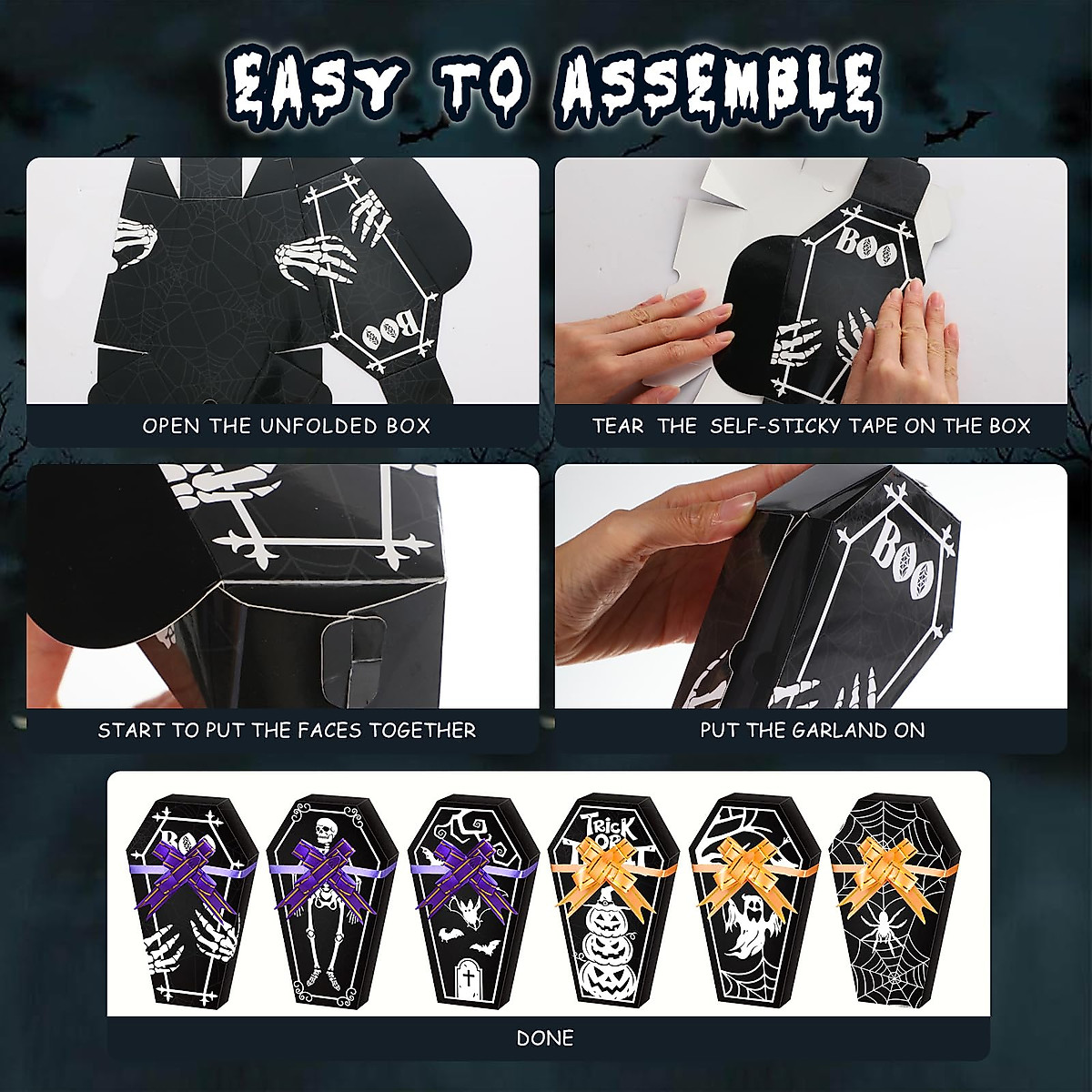 EASY TO ASSEMBLE

BOO

OPEN THE UNFOLDED BOX

BOO

TEAR THE SELF-STICKY TAPE ON THE BOX

START TO PUT THE FACES TOGETHER

BOO

PUT THE GARLAND ON

BOO

TRICK OR

DONE