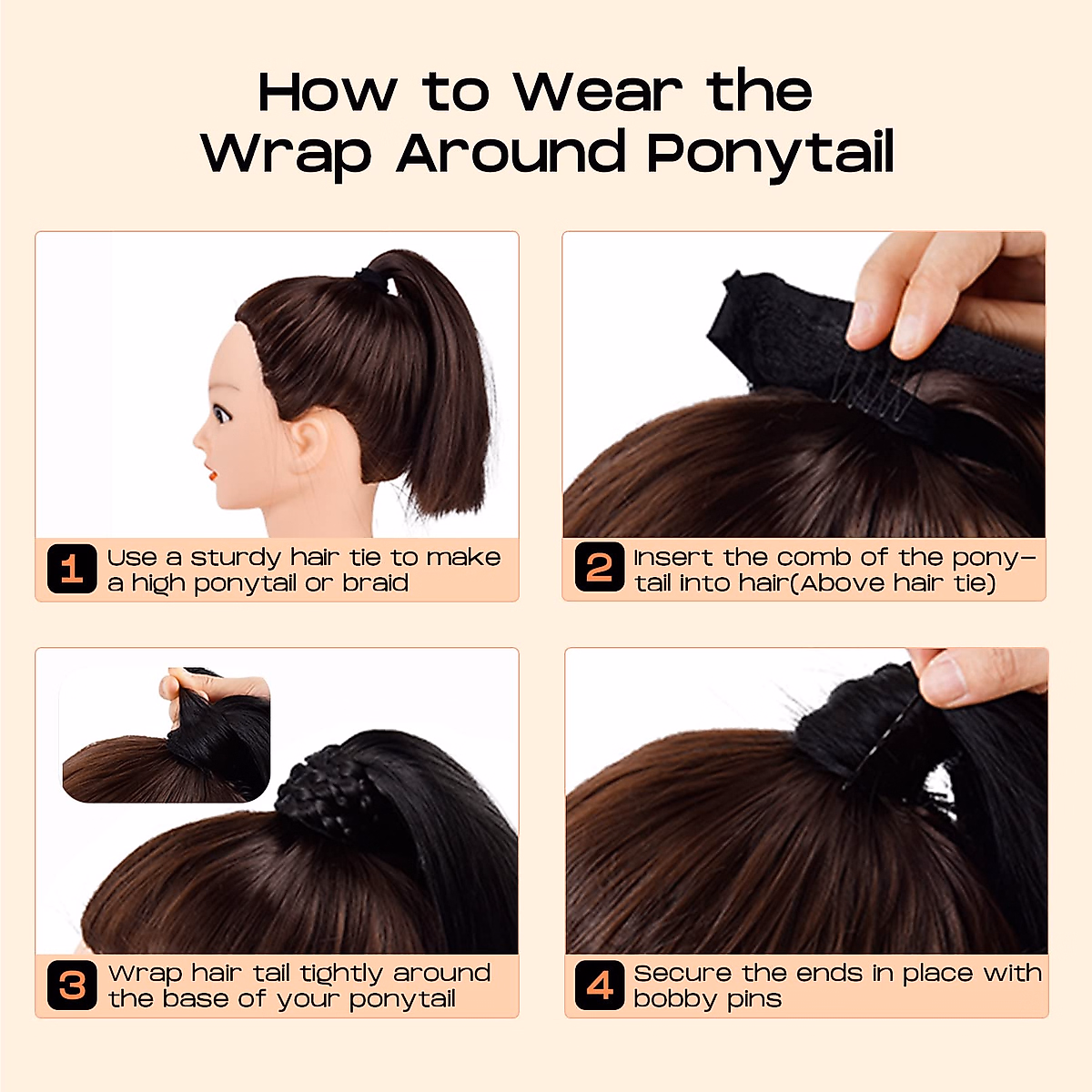 How to Wear the Wrap Around Ponytail

1 Use a sturdy hair tie to make a high ponytail or braid

2 Insert the comb of the ponytail into hair(Above hair tie)

3 Wrap hair tail tightly around the base of your ponytail

4 Secure the ends in place with bobby pins