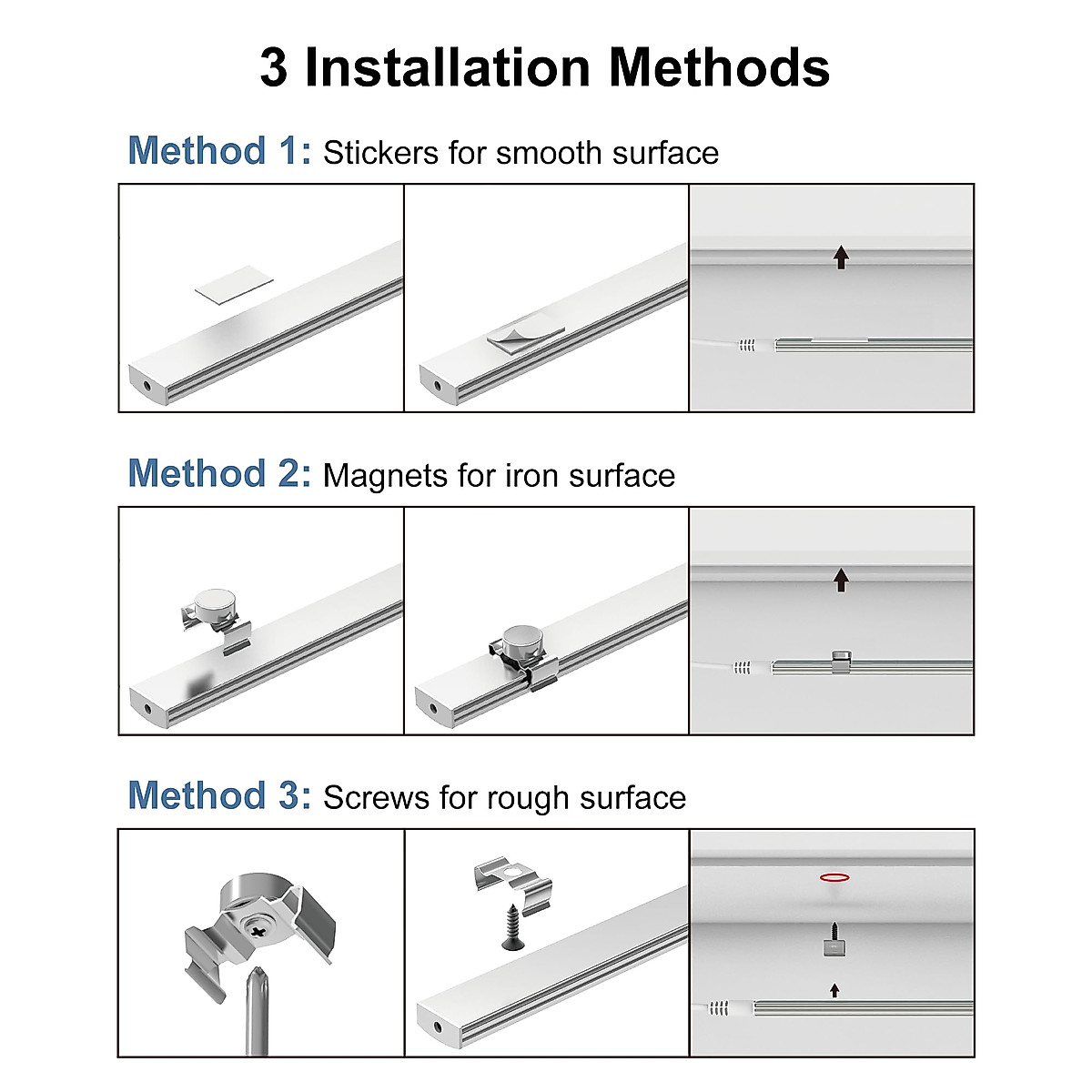 3 Installation Methods

Method 1: Stickers for smooth surface

Method 2: Magnets for iron surface

Method 3: Screws for rough surface