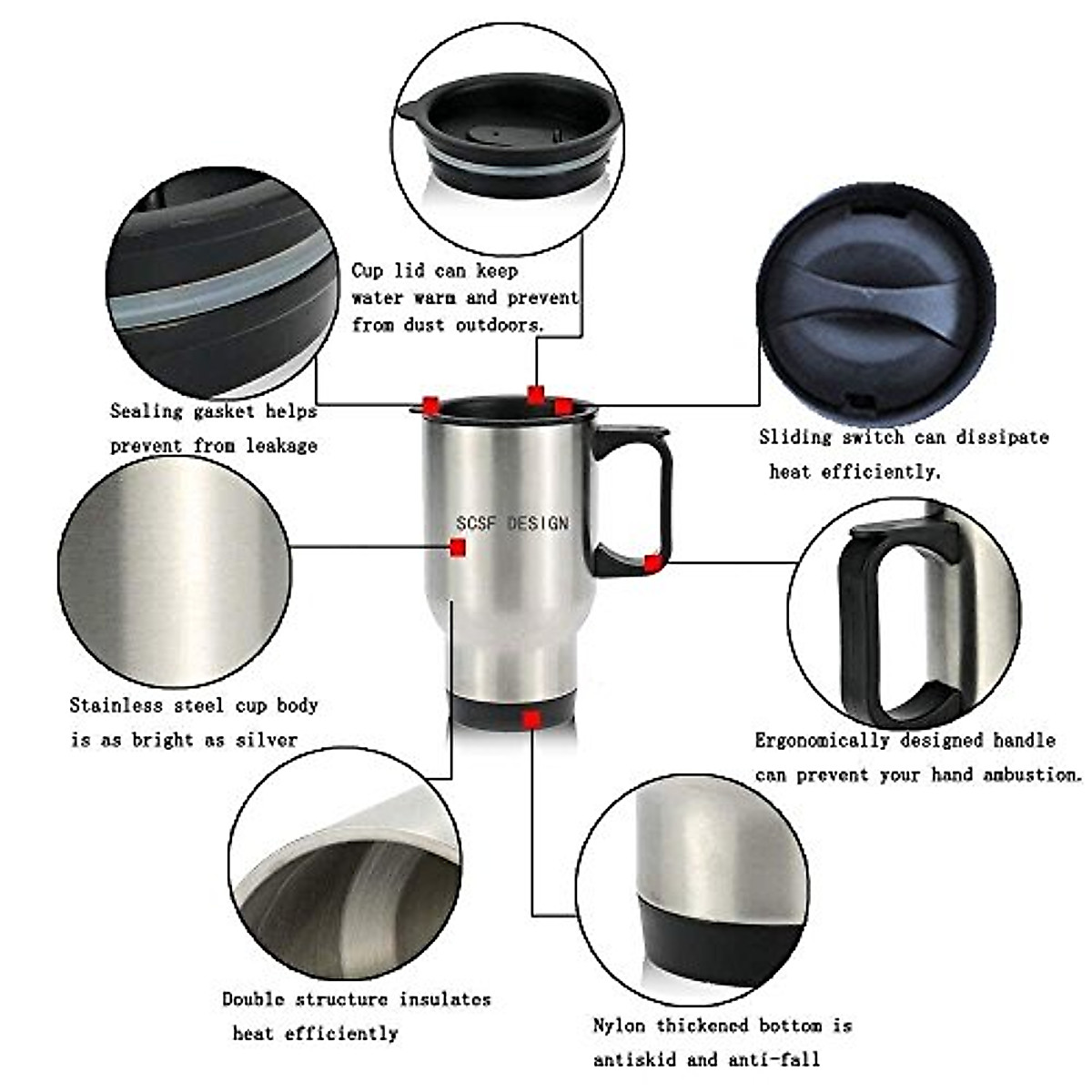 Cup lid can keep water warm and prevent from dust outdoors.

Sealing gasket helps prevent from leakage

Sliding switch can dissipate heat efficiently.

SCSF DESIGN

Stainless steel cup body is as bright as silver

Ergonomically designed handle can prevent your hand ambustion.

Double structure insulates heat efficiently

Nylon thickened bottom is antiskid and anti-fall