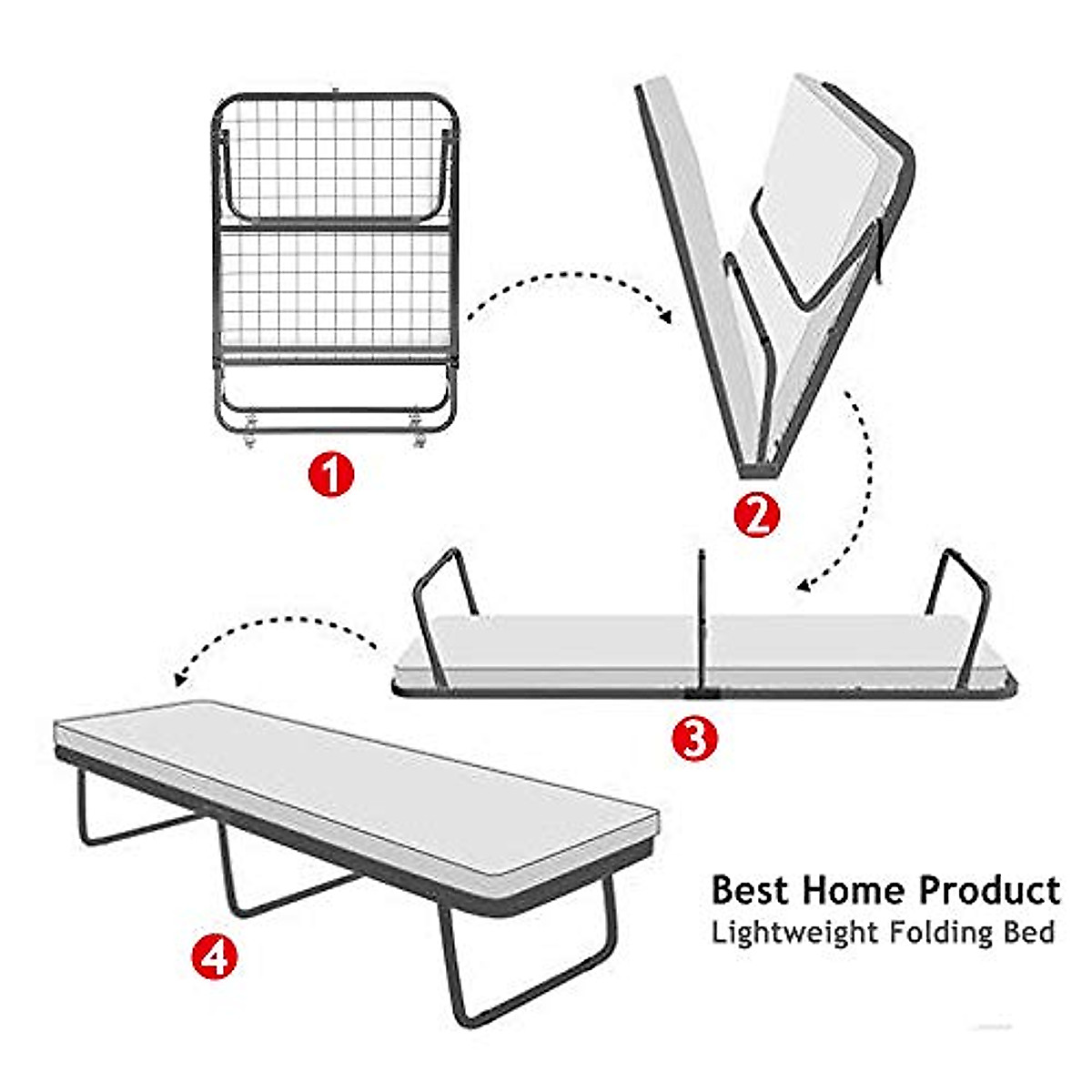 1

2

3

4

Best Home Product
Lightweight Folding Bed