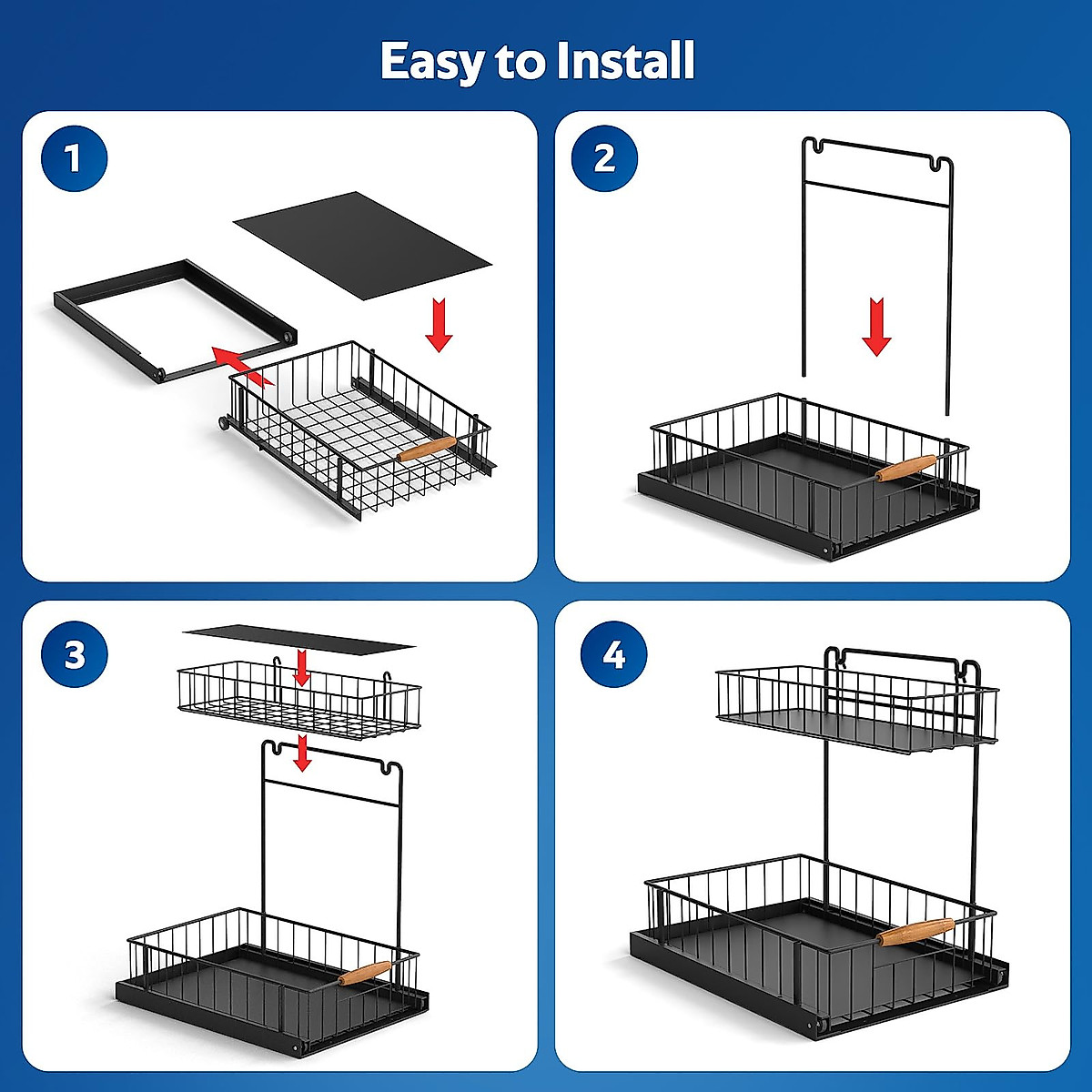 Easy to Install

1

2

3

4