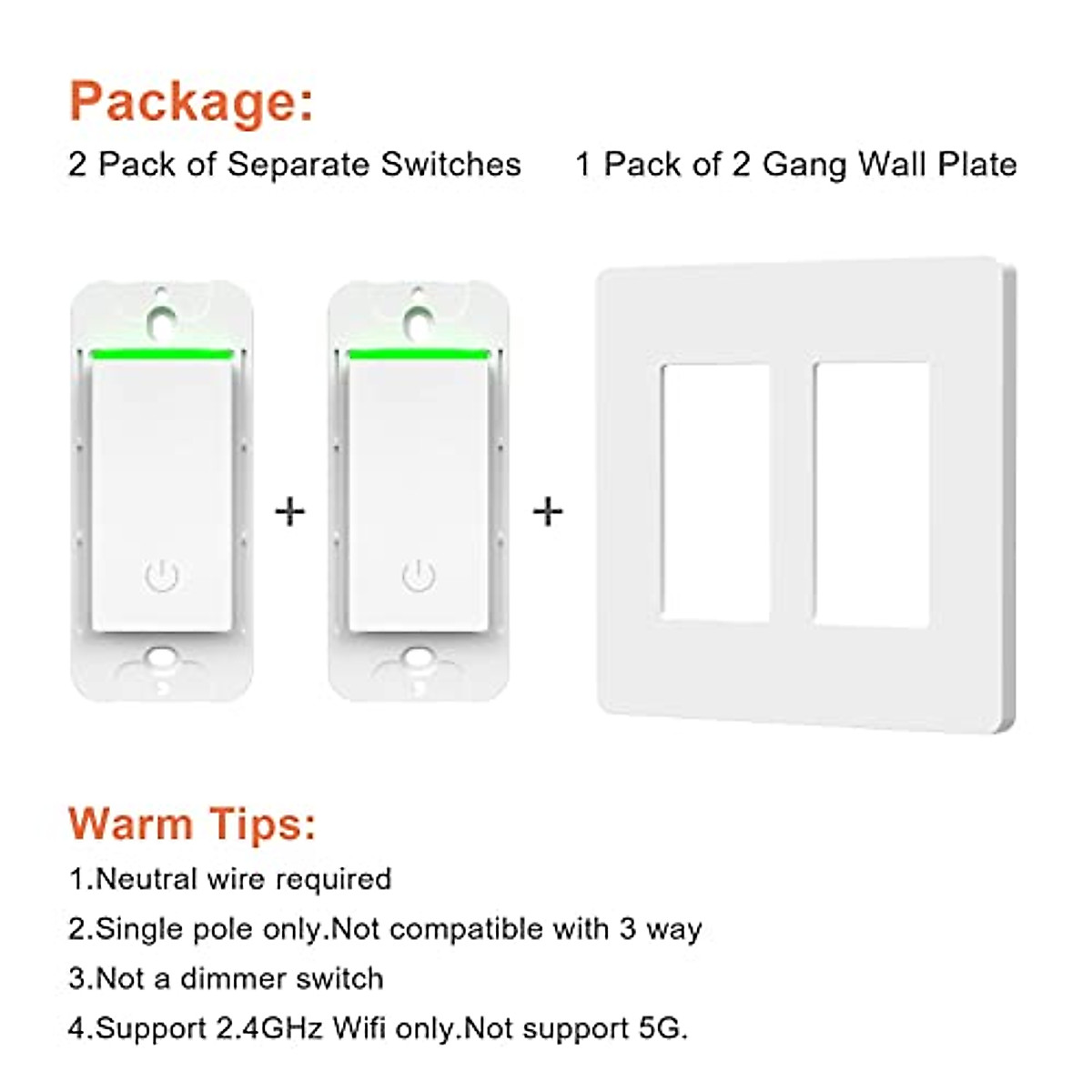 Package:

2 Pack of Separate Switches

1 Pack of 2 Gang Wall Plate

+

+

Warm Tips:

1.Neutral wire required

2.Single pole only.Not compatible with 3 way

3.Not a dimmer switch

4.Support 2.4GHz Wifi only.Not support 5G.