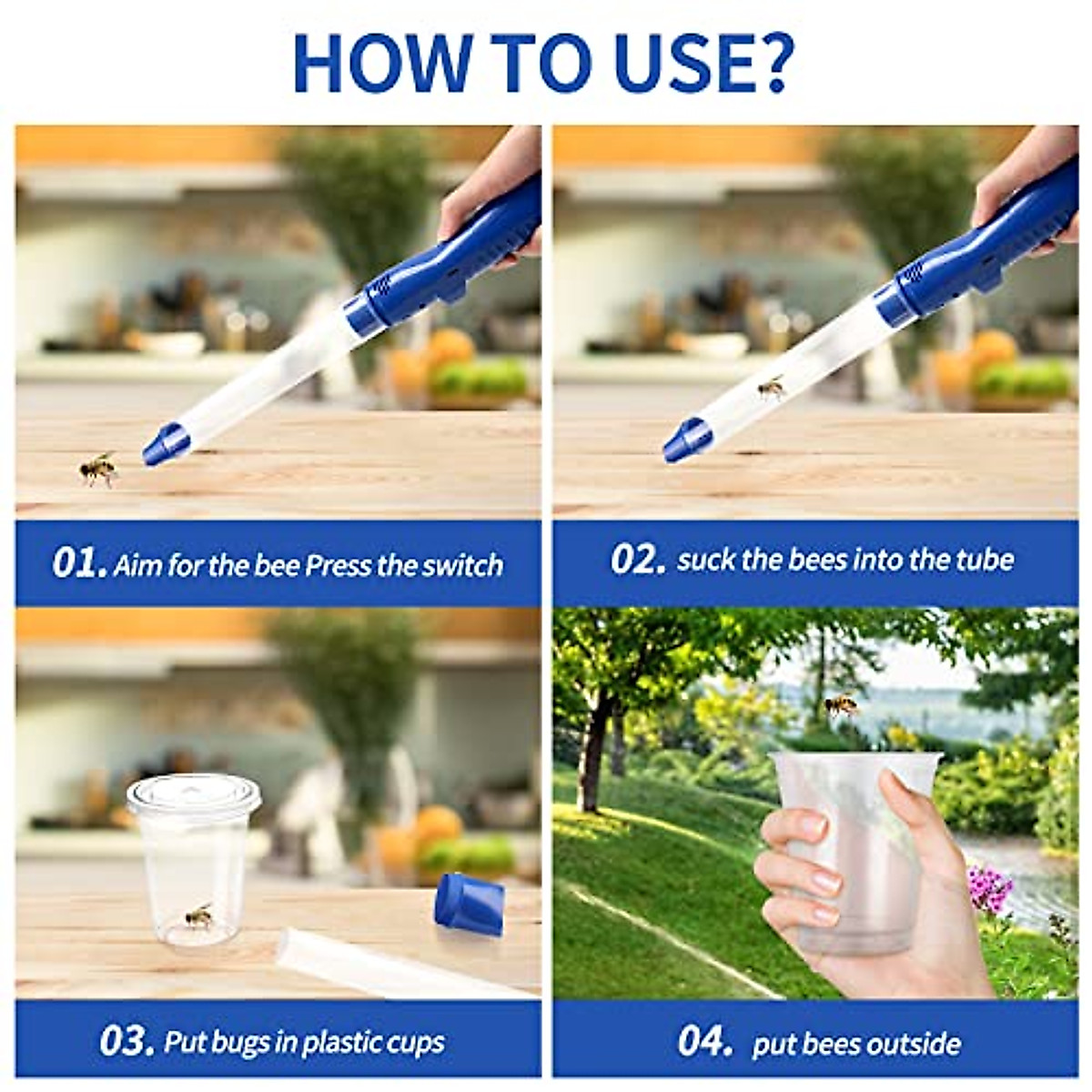 HOW TO USE?

01. Aim for the bee Press the switch

02. suck the bees into the tube

03. Put bugs in plastic cups

04. put bees outside