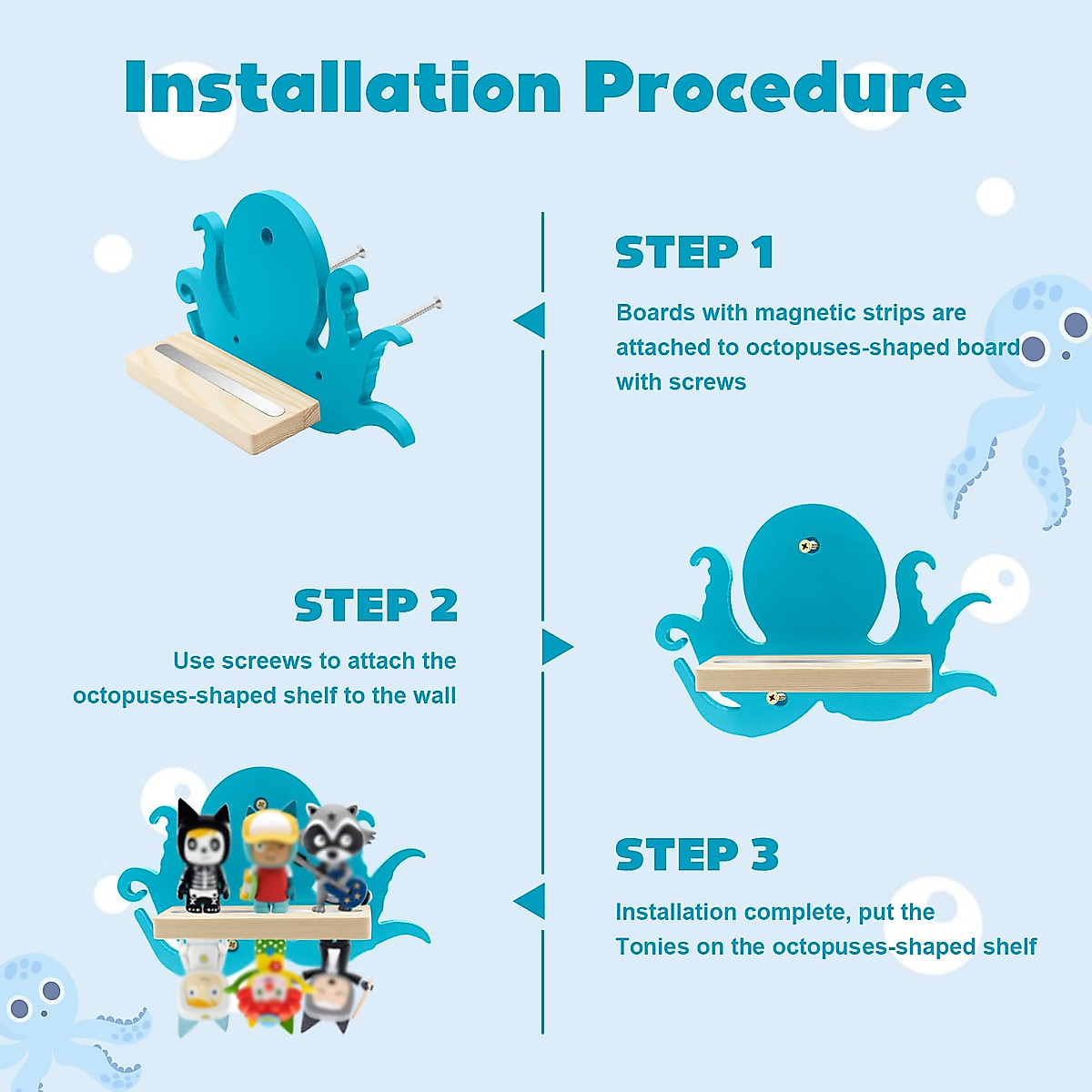 Installation Procedure

STEP 1

Boards with magnetic strips are attached to octopuses-shaped board with screws

STEP 2

Use screews to attach the octopuses-shaped shelf to the wall

STEP 3

Installation complete, put the Tonies on the octopuses-shaped shelf