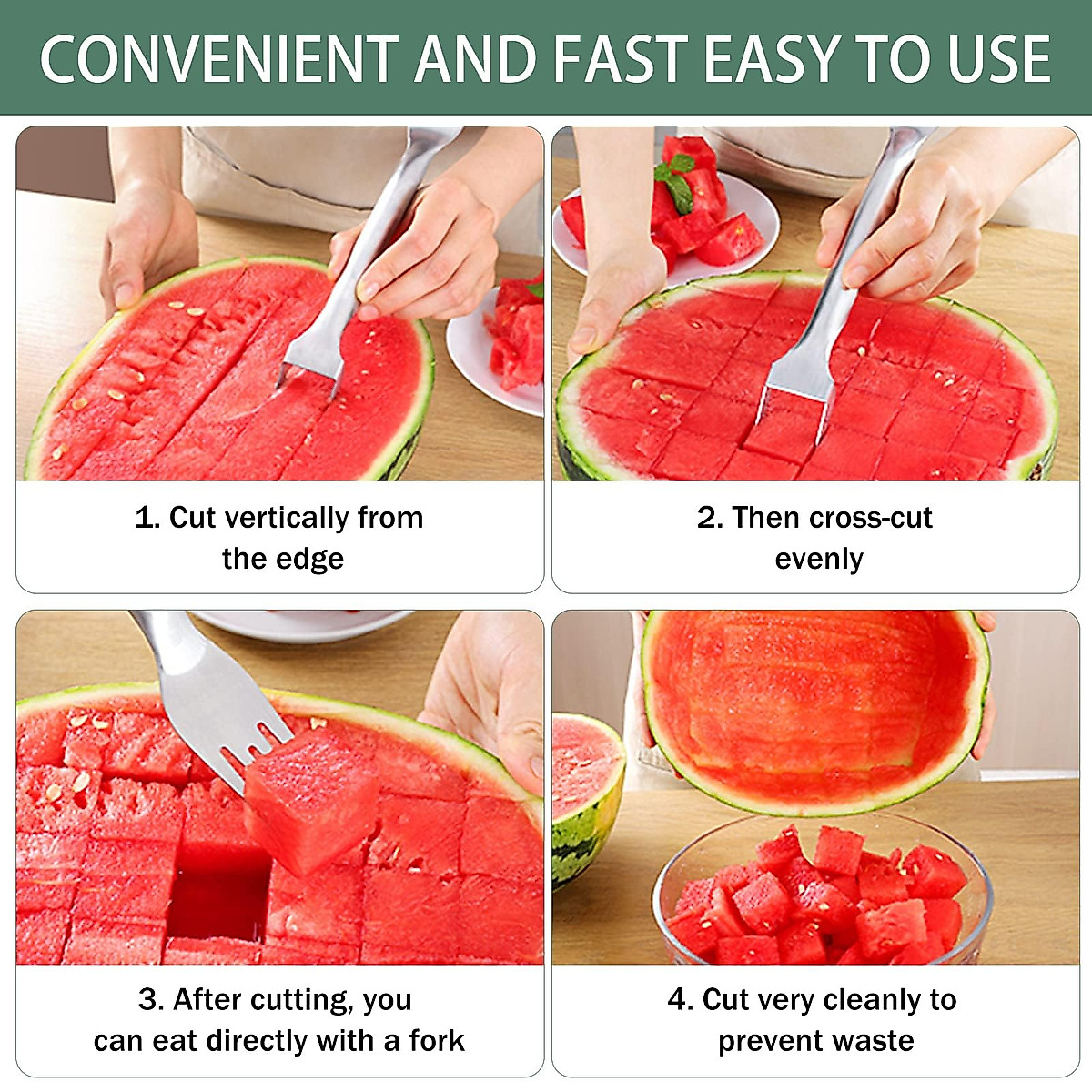 CONVENIENT AND FAST EASY TO USE

1. Cut vertically from the edge

2. Then cross-cut evenly

3. After cutting, you can eat directly with a fork

4. Cut very cleanly to prevent waste