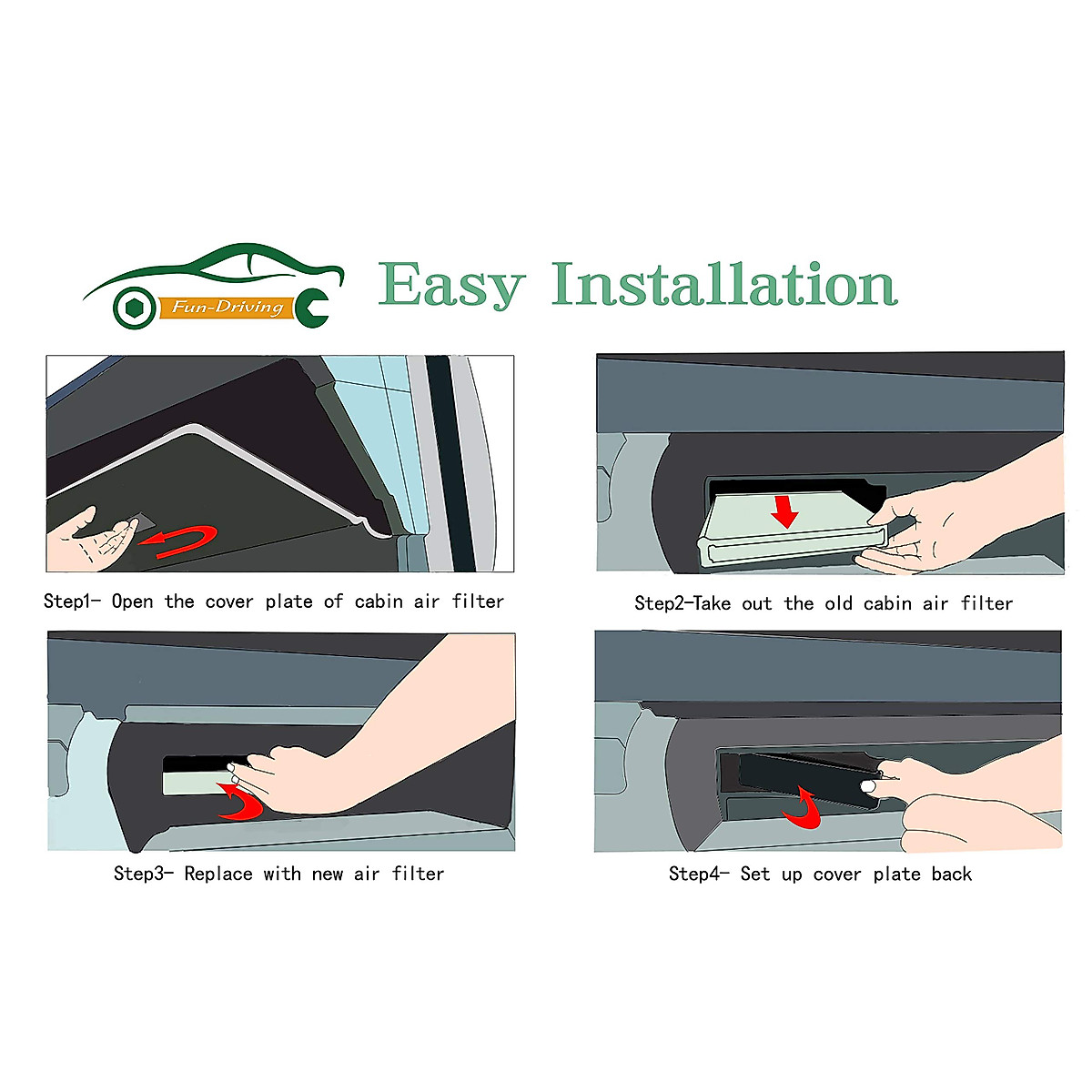 Fun-Driving

Easy Installation

Step1- Open the cover plate of cabin air filter

Step2-Take out the old cabin air filter

Step3- Replace with new air filter

Step4- Set up cover plate back