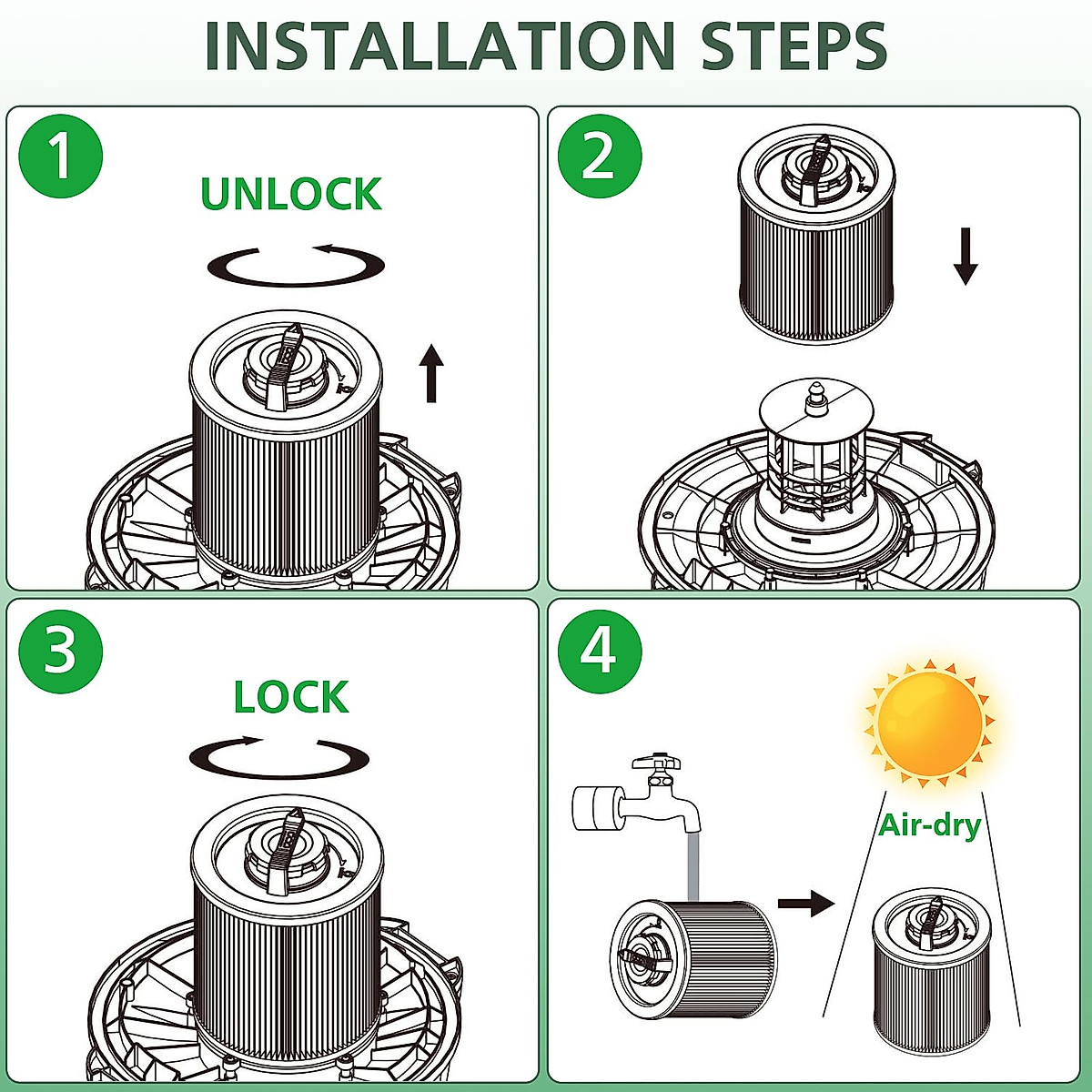 INSTALLATION STEPS

1

UNLOCK

2

3

LOCK

4

Air-dry