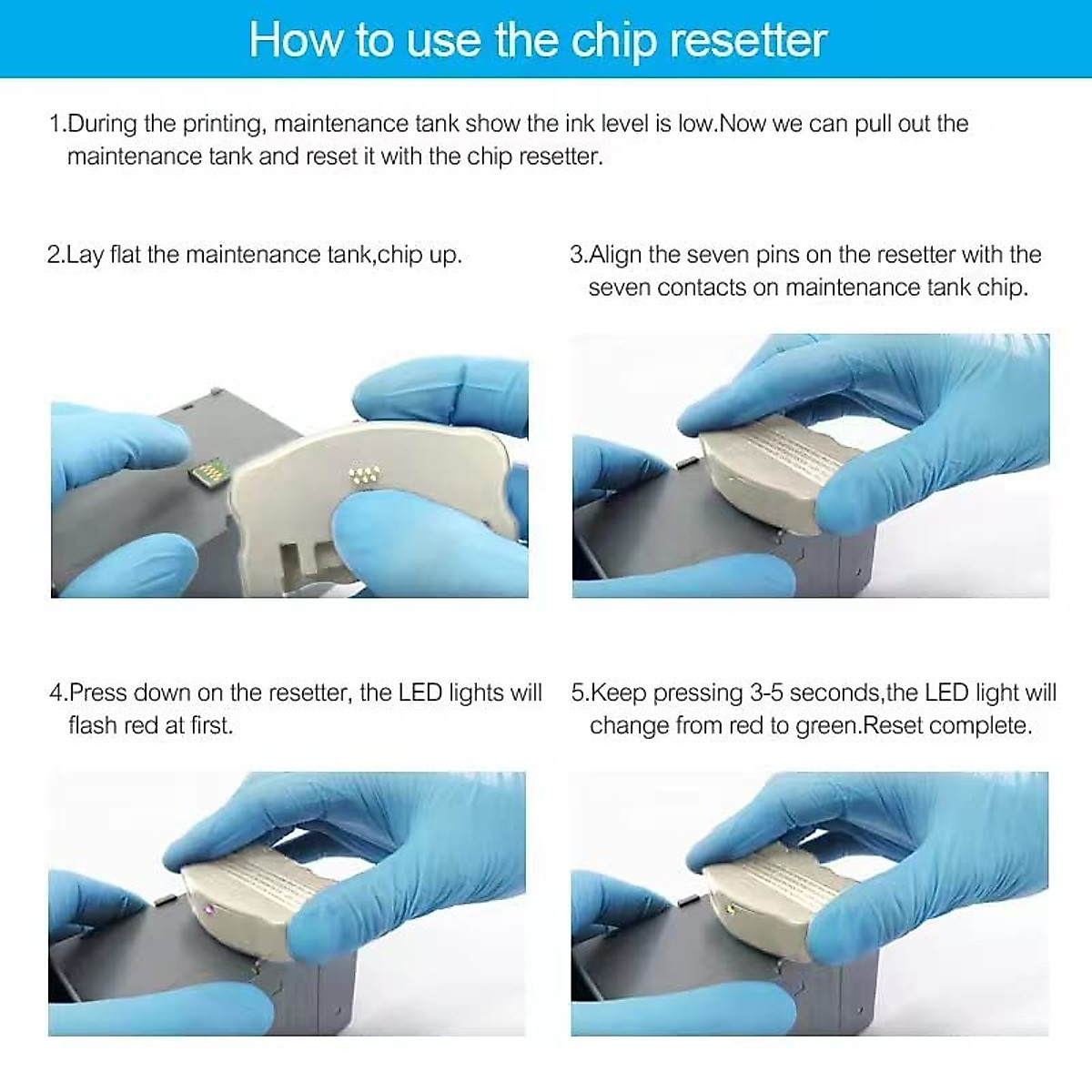 How to use the chip resetter

1.During the printing, maintenance tank show the ink level is low.Now we can pull out the maintenance tank and reset it with the chip resetter.

2.Lay flat the maintenance tank,chip up.

3.Align the seven pins on the resetter with the seven contacts on maintenance tank chip.

4.Press down on the resetter, the LED lights will flash red at first.

5.Keep pressing 3-5 seconds,the LED light will change from red to green.Reset complete.