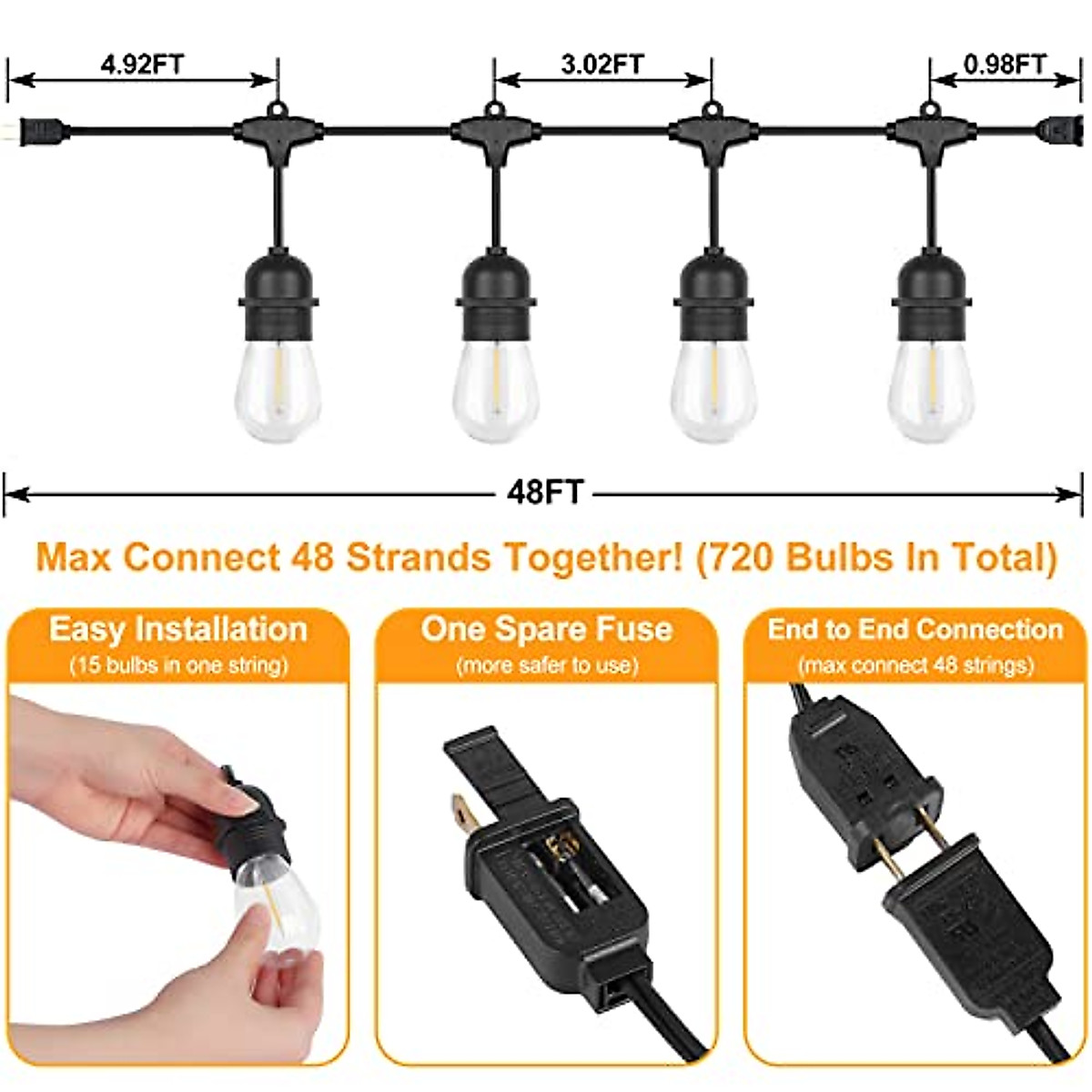 4.92FT

3.02FT

0.98FT

48FT

Max Connect 48 Strands Together! (720 Bulbs In Total)

Easy Installation
(15 bulbs in one string)

One Spare Fuse
(more safer to use)

End to End Connection
(max connect 48 strings)